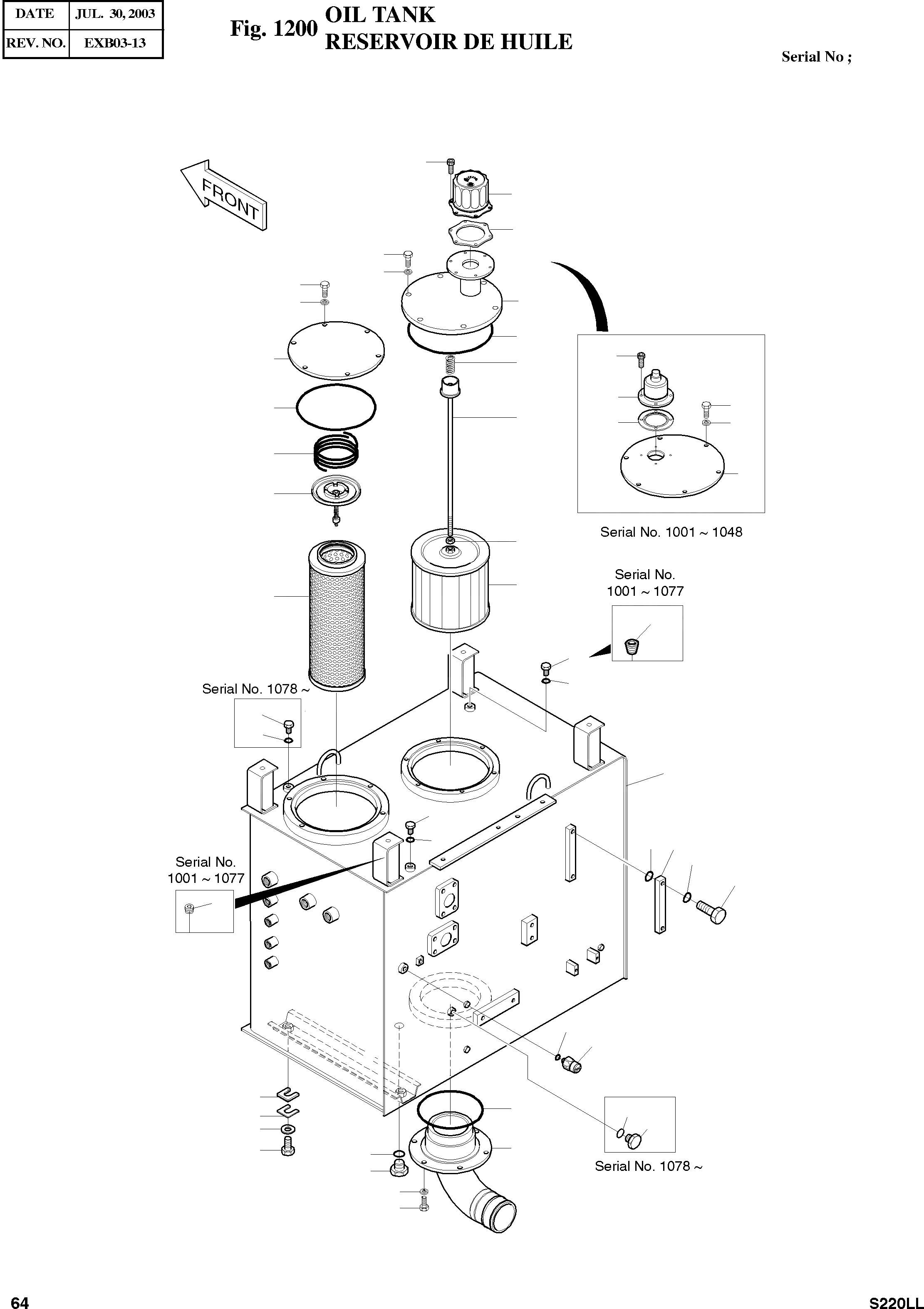 | DATE | JUL. 30, 2003 |
|---|---|
| REV. NO. | EXB03-13 |

Fig. 1200 OIL TANK
RESERVOIR DE HUILE

Serial No ;

FRONT

Serial No. 1001 ~ 1048

Serial No.
1001 ~ 1077

Serial No. 1078 ~

Serial No.
1001 ~ 1077

Serial No. 1078 ~

64

S220LL