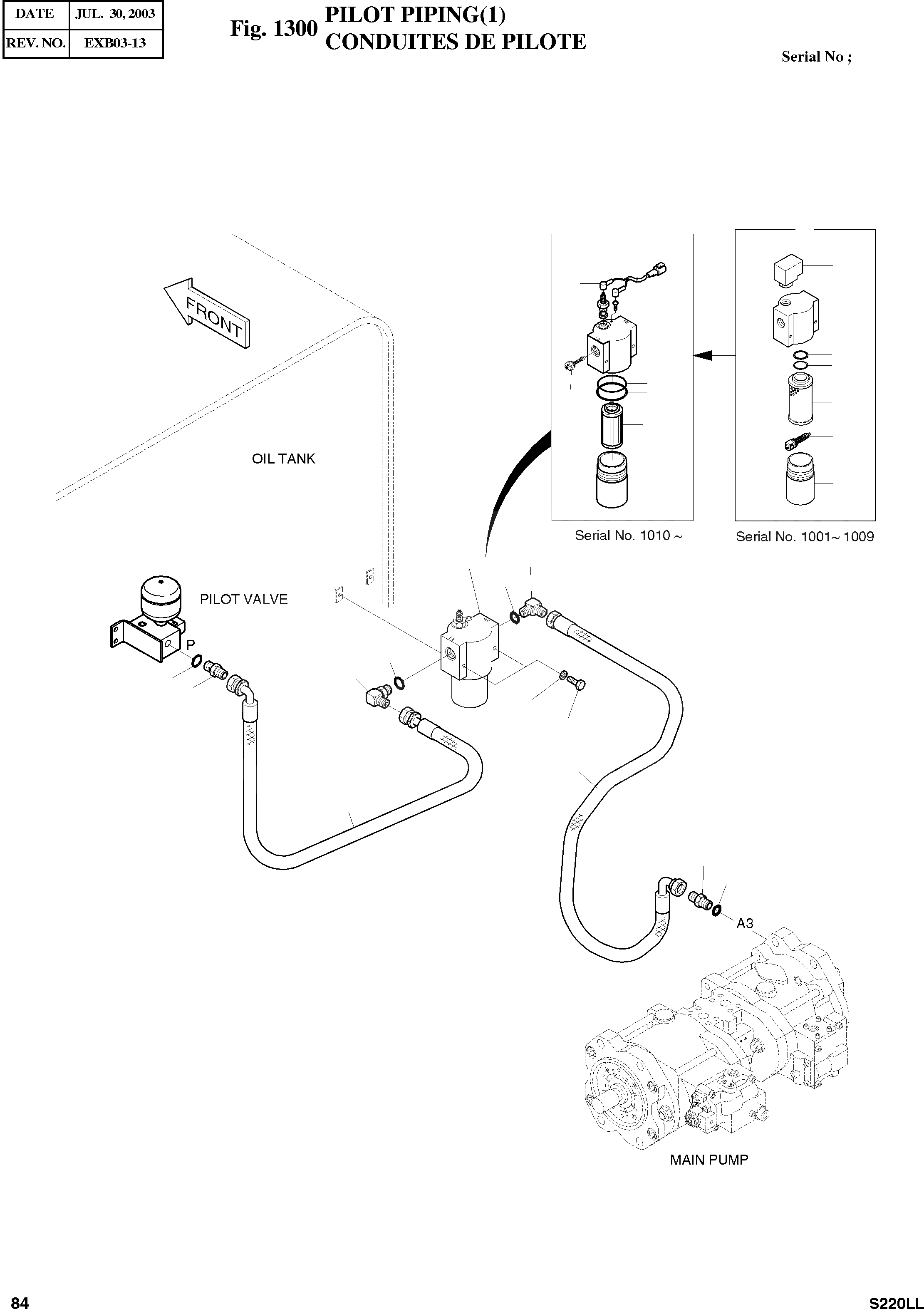 | DATE | JUL. 30, 2003 |
|---|---|
| REV. NO. | EXB03-13 |

Fig. 1300 PILOT PIPING(1)
CONDUITES DE PILOTE

Serial No ;

FRONT

OIL TANK

Serial No. 1010 ~

Serial No. 1001~ 1009

PILOT VALVE

P

A3

MAIN PUMP

84

S220LL