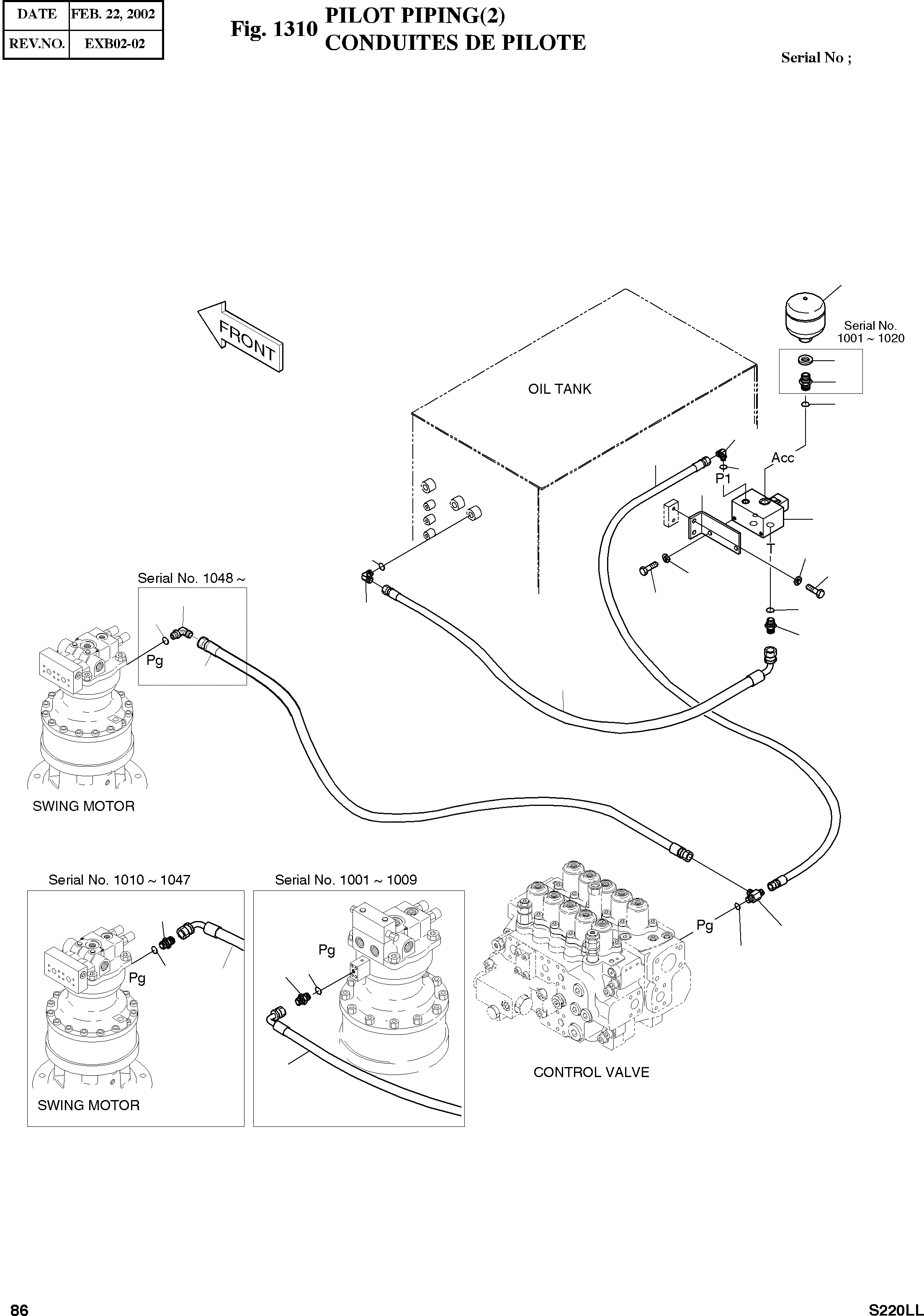 | DATE | FEB. 22, 2002 |
|---|---|
| REV.NO. | EXB02-02 |

Fig. 1310 PILOT PIPING(2)
CONDUITES DE PILOTE

Serial No ;

FRONT

OIL TANK

Serial No.
1001 ~ 1020

Acc

P1

T

Serial No. 1048 ~

Pg

SWING MOTOR

Serial No. 1010 ~ 1047

Pg

SWING MOTOR

Serial No. 1001 ~ 1009

Pg

Pg

CONTROL VALVE

86

S220LL