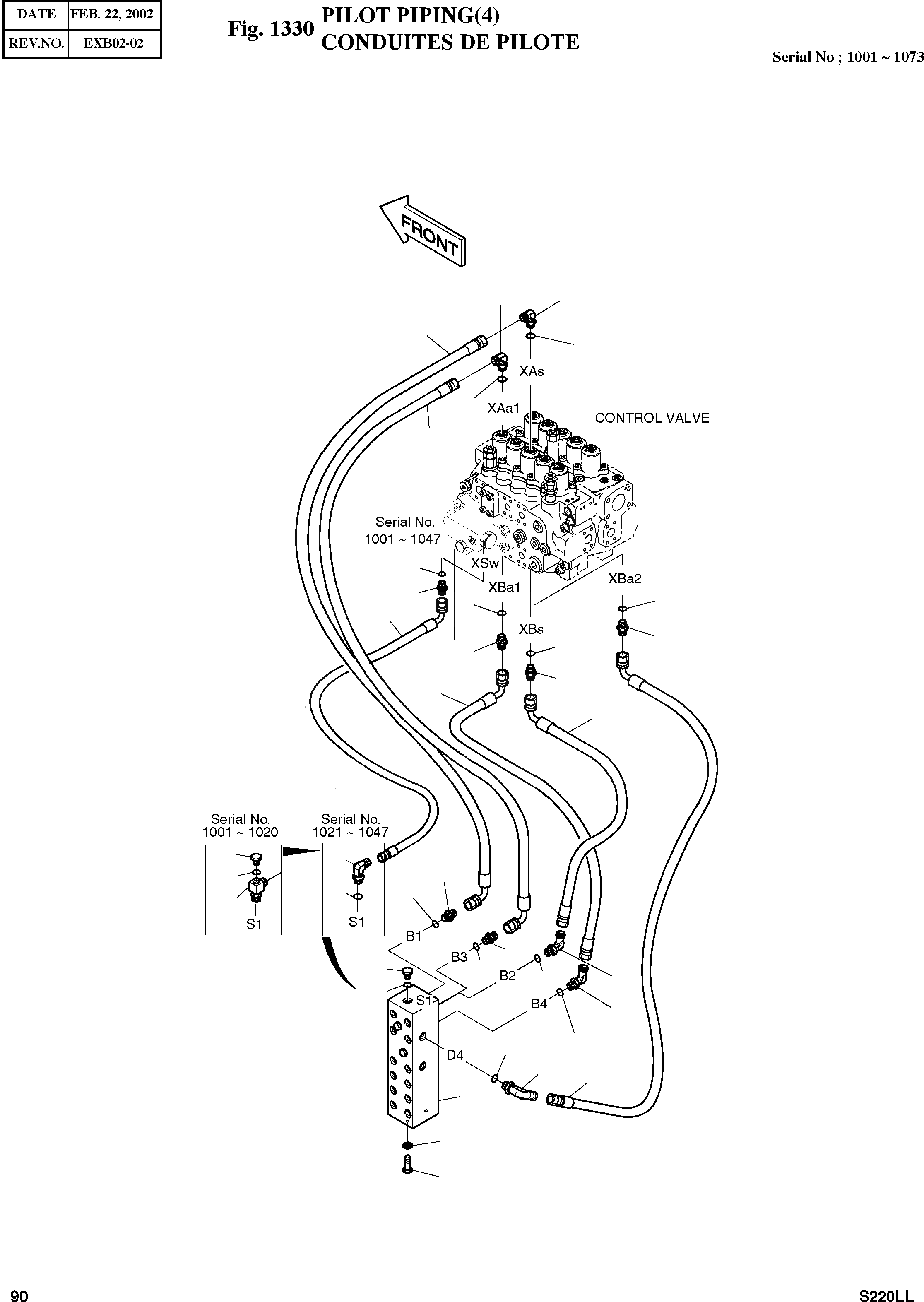 | DATE | FEB. 22, 2002 |
|---|---|
| REV.NO. | EXB02-02 |

Fig. 1330 PILOT PIPING(4)
CONDUITES DE PILOTE

Serial No ; 1001 ~ 1073

FRONT

XAs

XAa1

CONTROL VALVE

Serial No.
1001 ~ 1047

XSw

XBa1

XBa2

XBs

Serial No.
1001 ~ 1020

Serial No.
1021 ~ 1047

S1

S1

B1

B3

B2

S1

B4

D4

90

S220LL