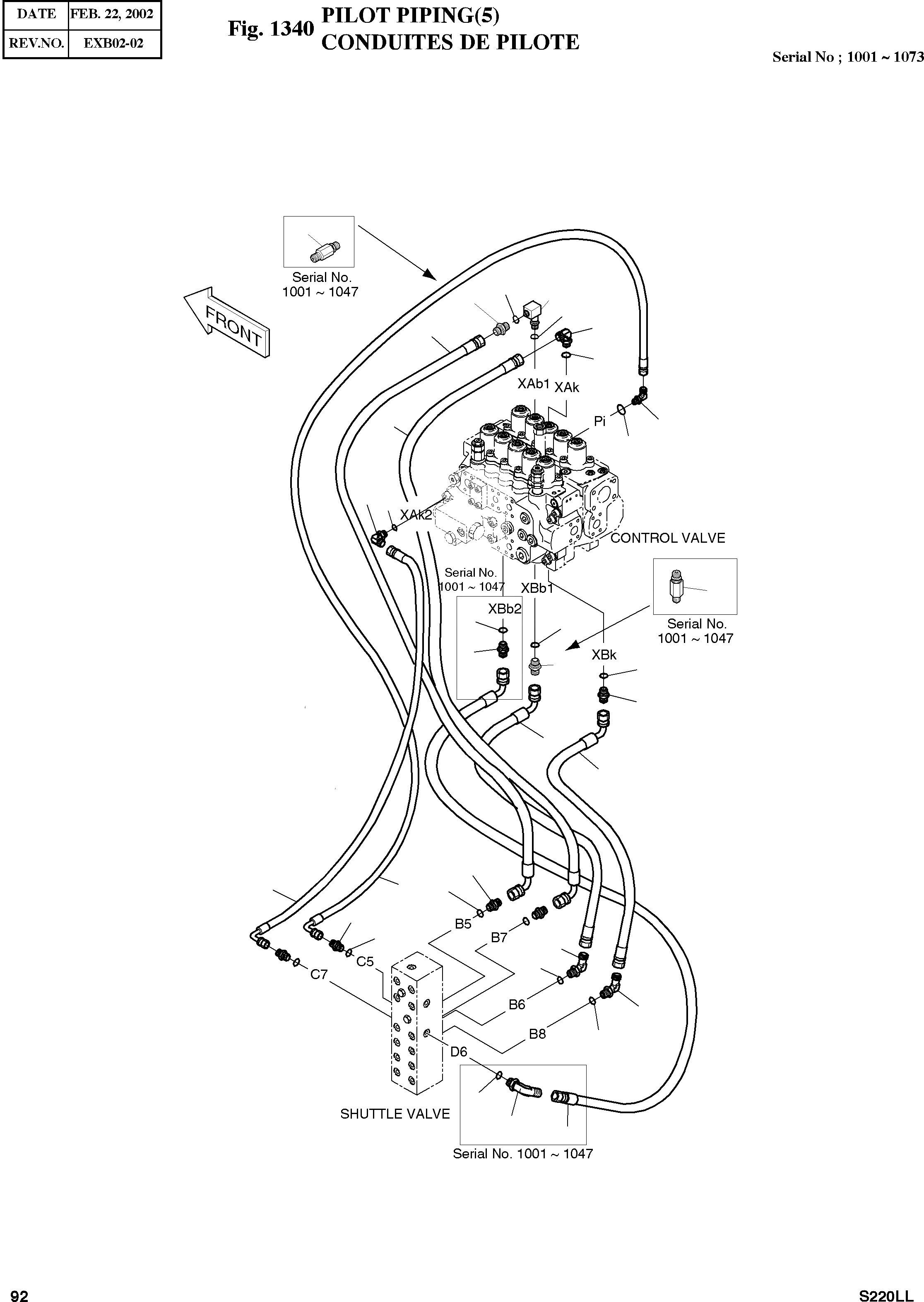 | DATE | FEB. 22, 2002 |
|---|---|
| REV.NO. | EXB02-02 |

Fig. 1340 PILOT PIPING(5)
CONDUITES DE PILOTE

Serial No ; 1001 ~ 1073

Serial No.
1001 ~ 1047

FRONT

XAb1 XAk

Pi

XAk2

CONTROL VALVE

Serial No.
1001 ~ 1047

XBb1

XBb2

Serial No.
1001 ~ 1047

XBk

B5

B7

C5

C7

B6

B8

D6

SHUTTLE VALVE

Serial No. 1001 ~ 1047

92

S220LL