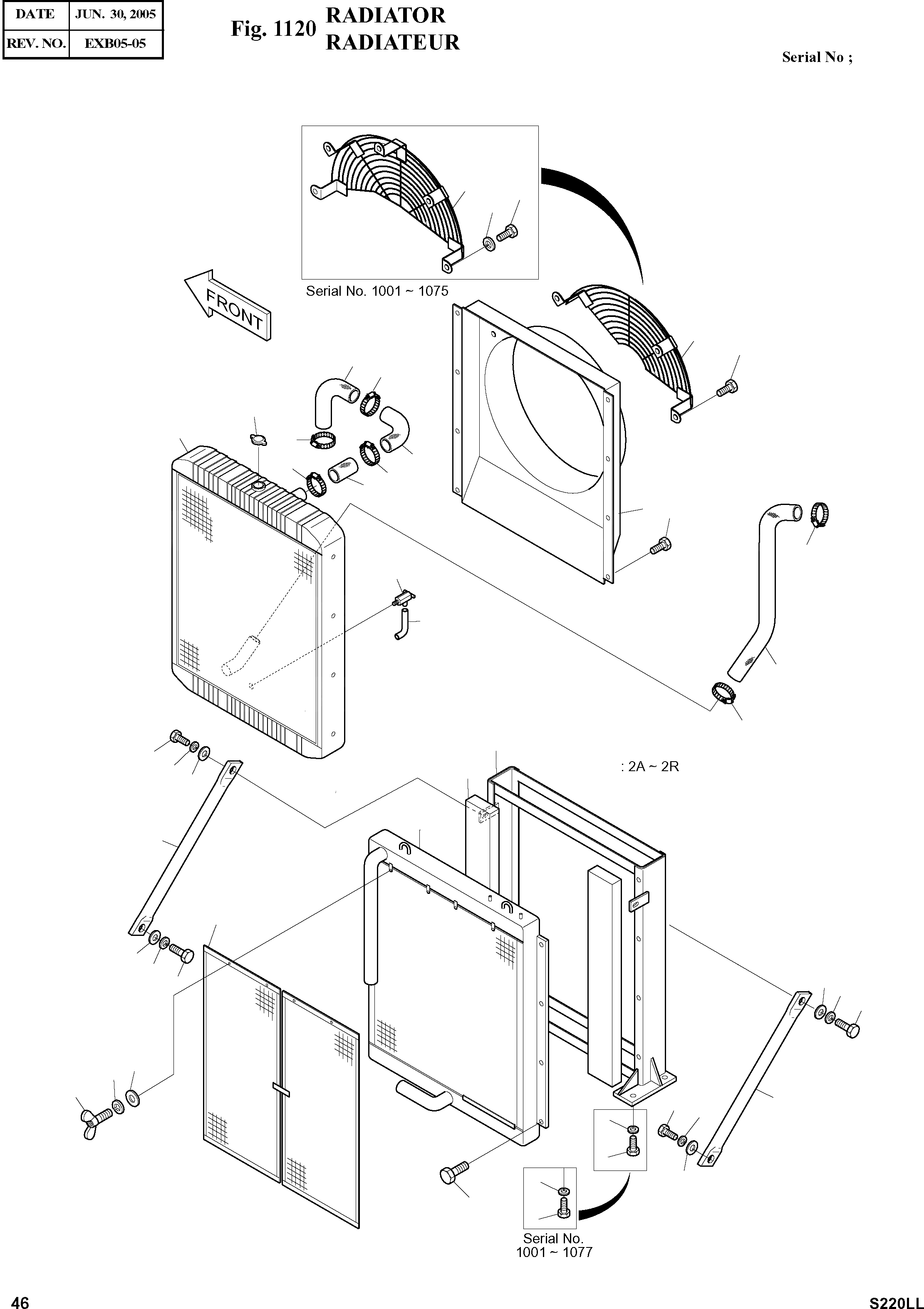 | DATE | JUN. 30, 2005 |
|---|---|
| REV. NO. | EXB05-05 |

Fig. 1120 RADIATOR
RADIATEUR

Serial No ;

Serial No. 1001 ~ 1075

FRONT

: 2A ~ 2R

Serial No.
1001 ~ 1077

46

S220LL