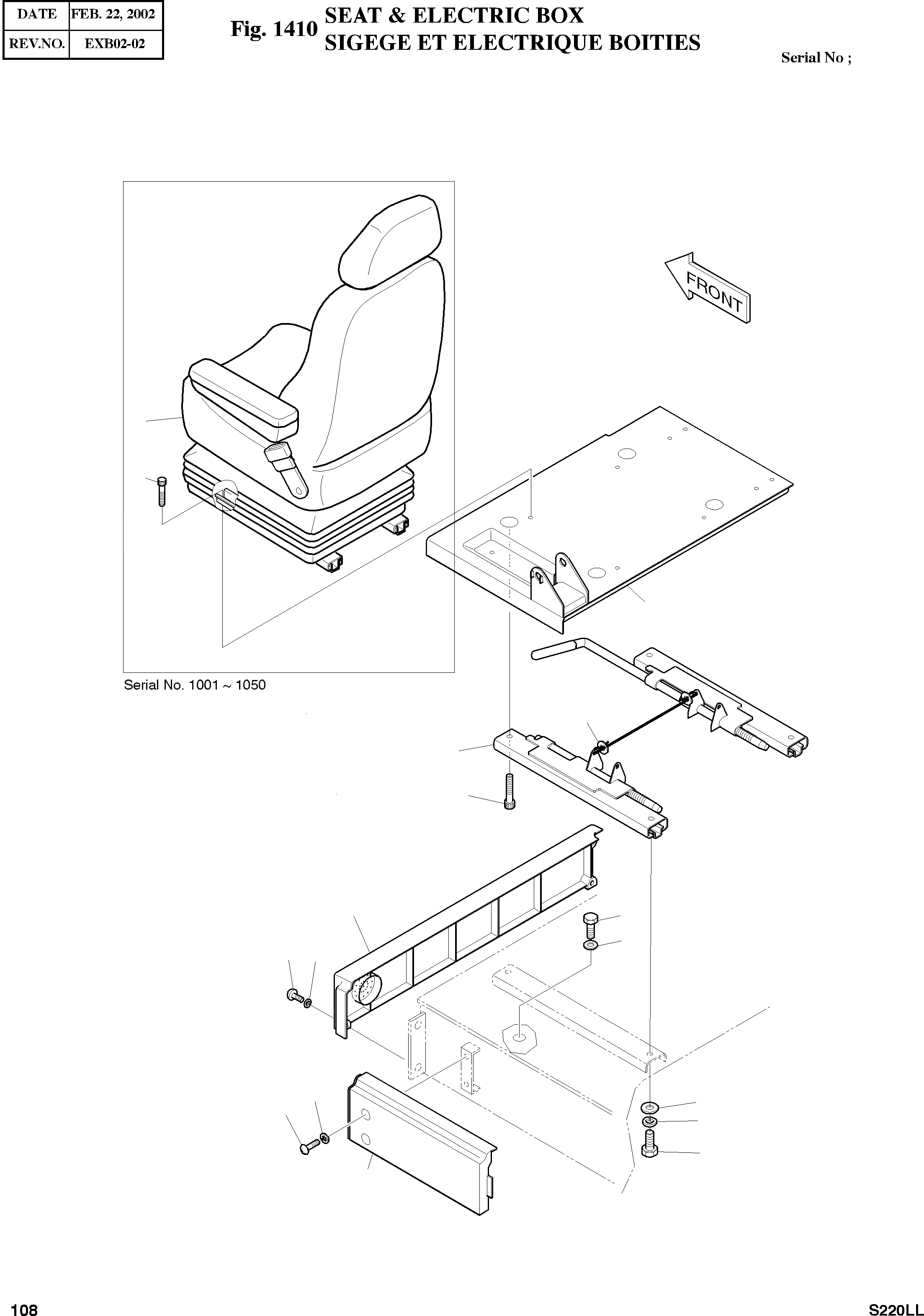 | DATE | FEB. 22, 2002 |
|---|---|
| REV.NO. | EXB02-02 |

Fig. 1410 SEAT & ELECTRIC BOX
SIGEGE ET ELECTRIQUE BOITIES

Serial No ;

FRONT

Serial No. 1001 ~ 1050

108

S220LL