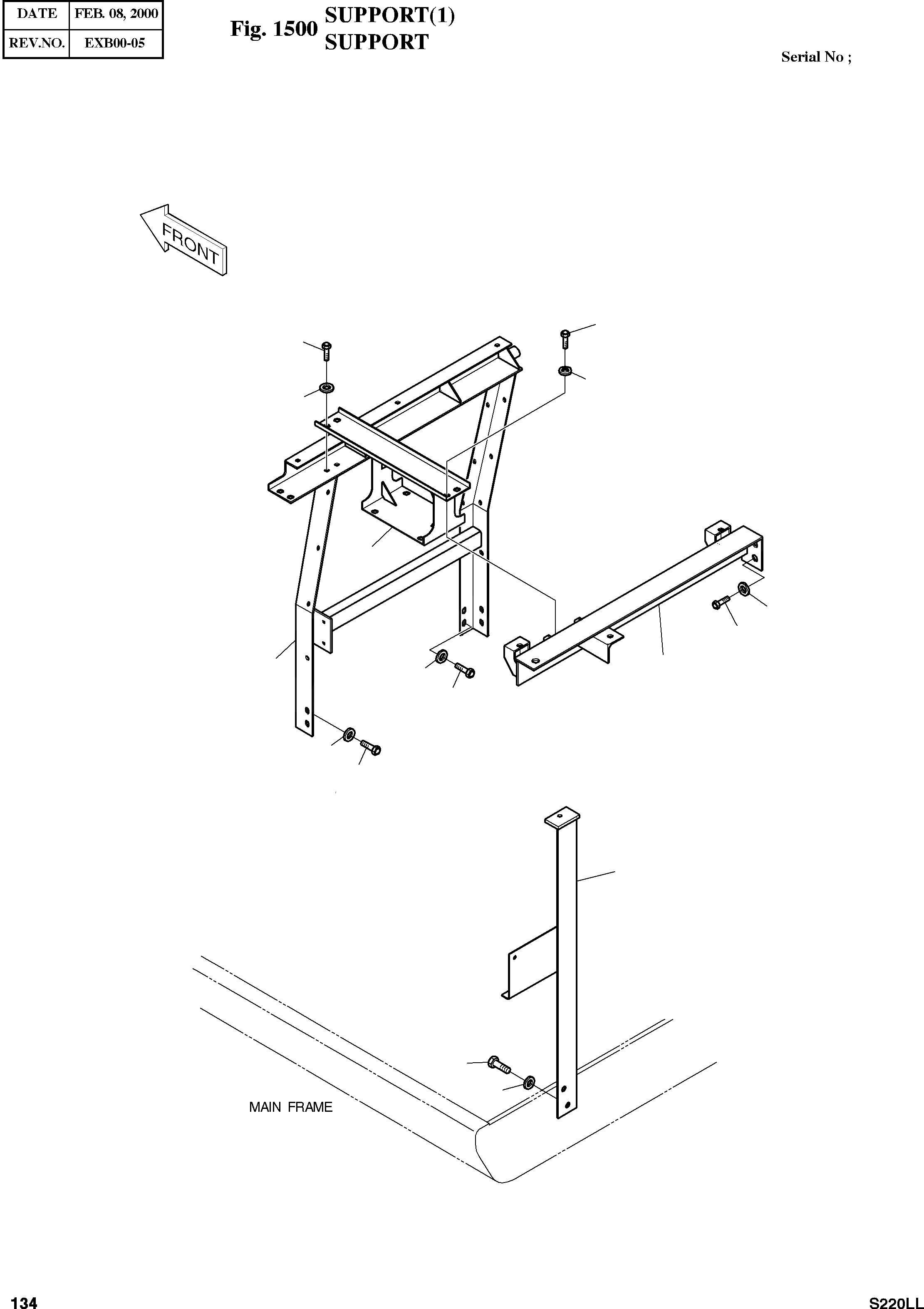 | DATE | FEB. 08, 2000 |
|---|---|
| REV.NO. | EXB00-05 |

Fig. 1500 SUPPORT(1)
SUPPORT

Serial No ;

FRONT

MAIN FRAME

134

S220LL