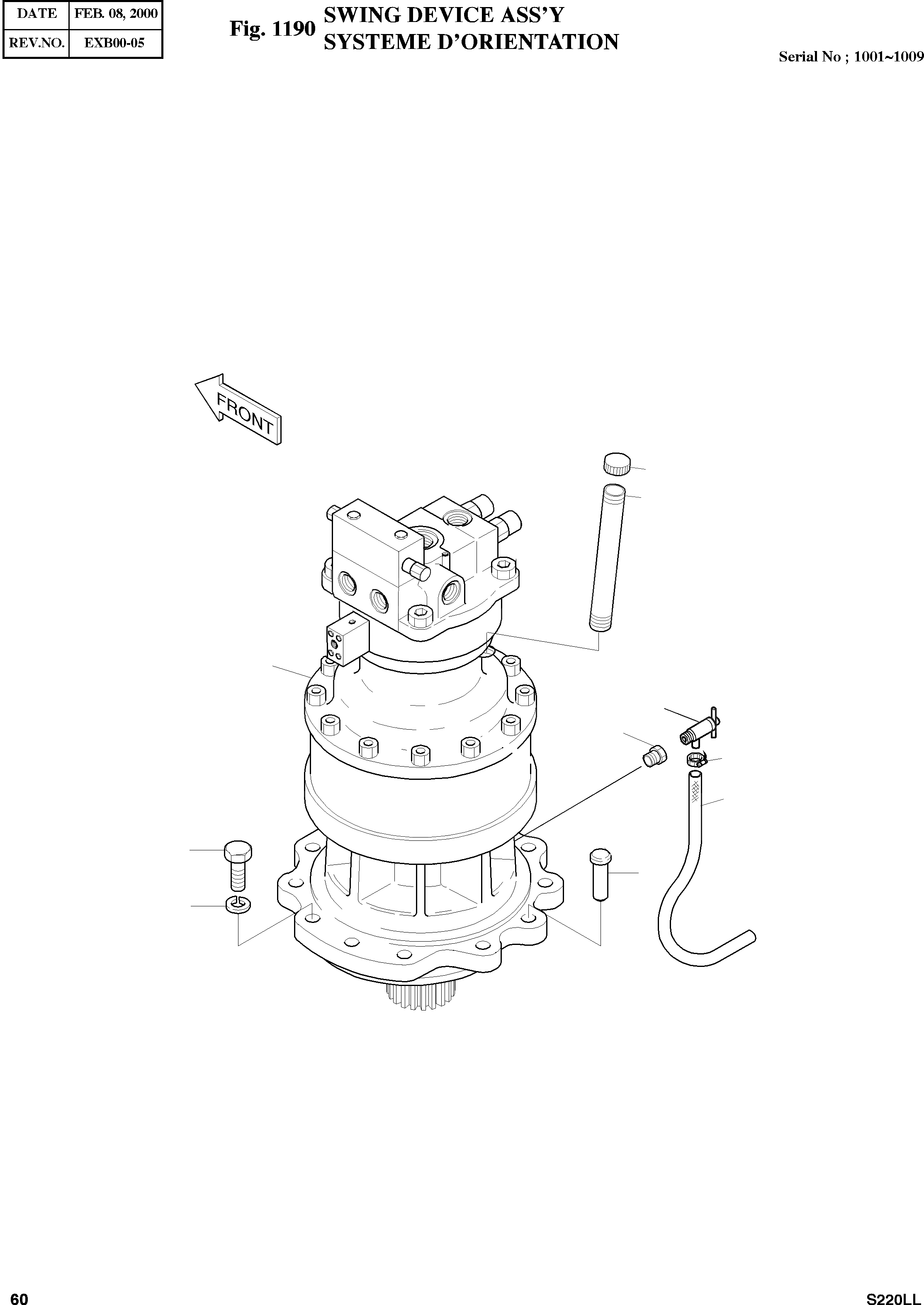 | DATE | FEB. 08, 2000 |
|---|---|
| REV.NO. | EXB00-05 |

Fig. 1190 SWING DEVICE ASS'Y
SYSTEME D'ORIENTATION

Serial No ; 1001~1009

FRONT

60

S220LL