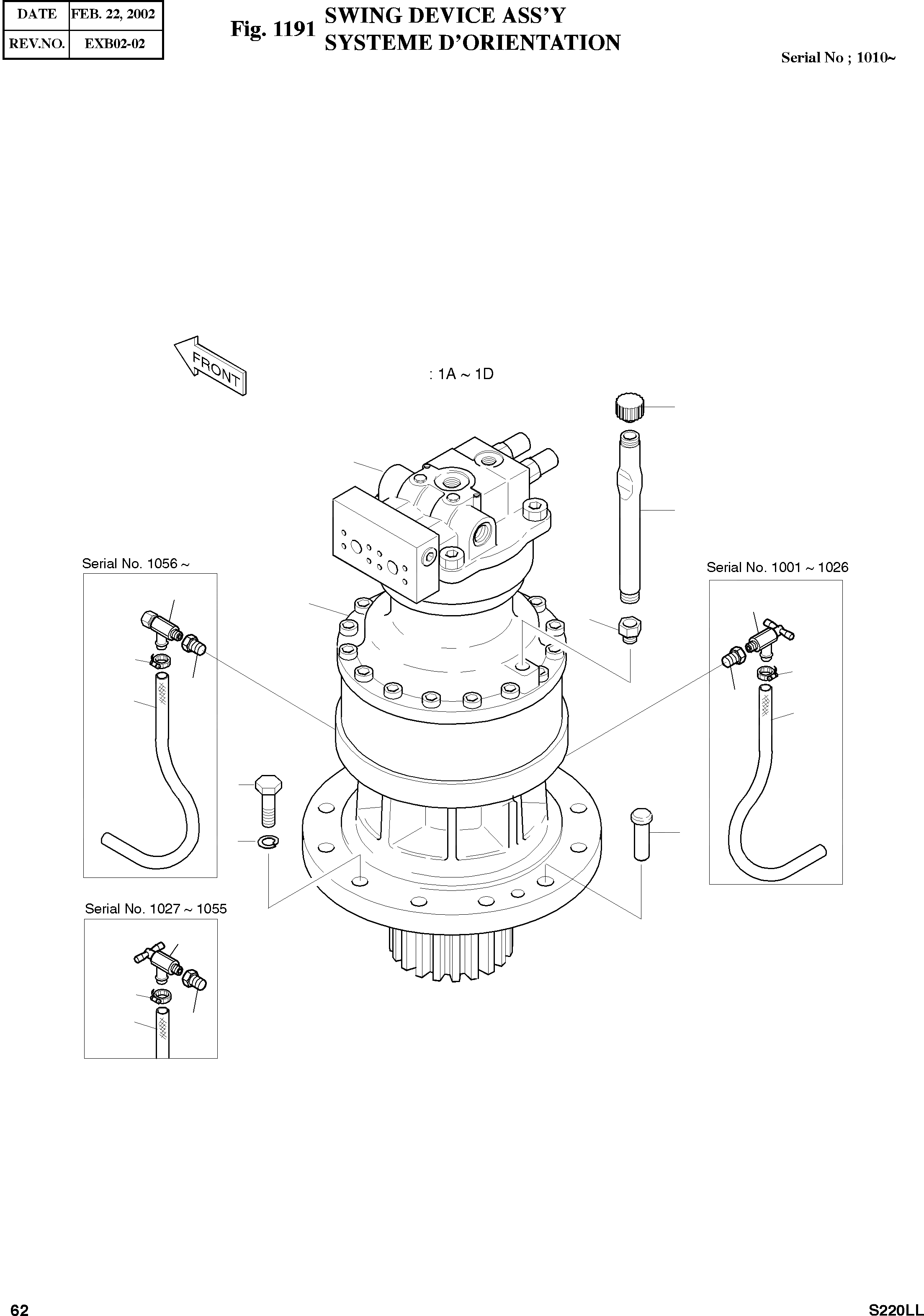 | DATE | FEB. 22, 2002 |
|---|---|
| REV.NO. | EXB02-02 |

Fig. 1191 SWING DEVICE ASS'Y
SYSTEME D'ORIENTATION

Serial No ; 1010~

FRONT

: 1A ~ 1D

Serial No. 1056 ~

Serial No. 1001 ~ 1026

Serial No. 1027 ~ 1055

62

S220LL