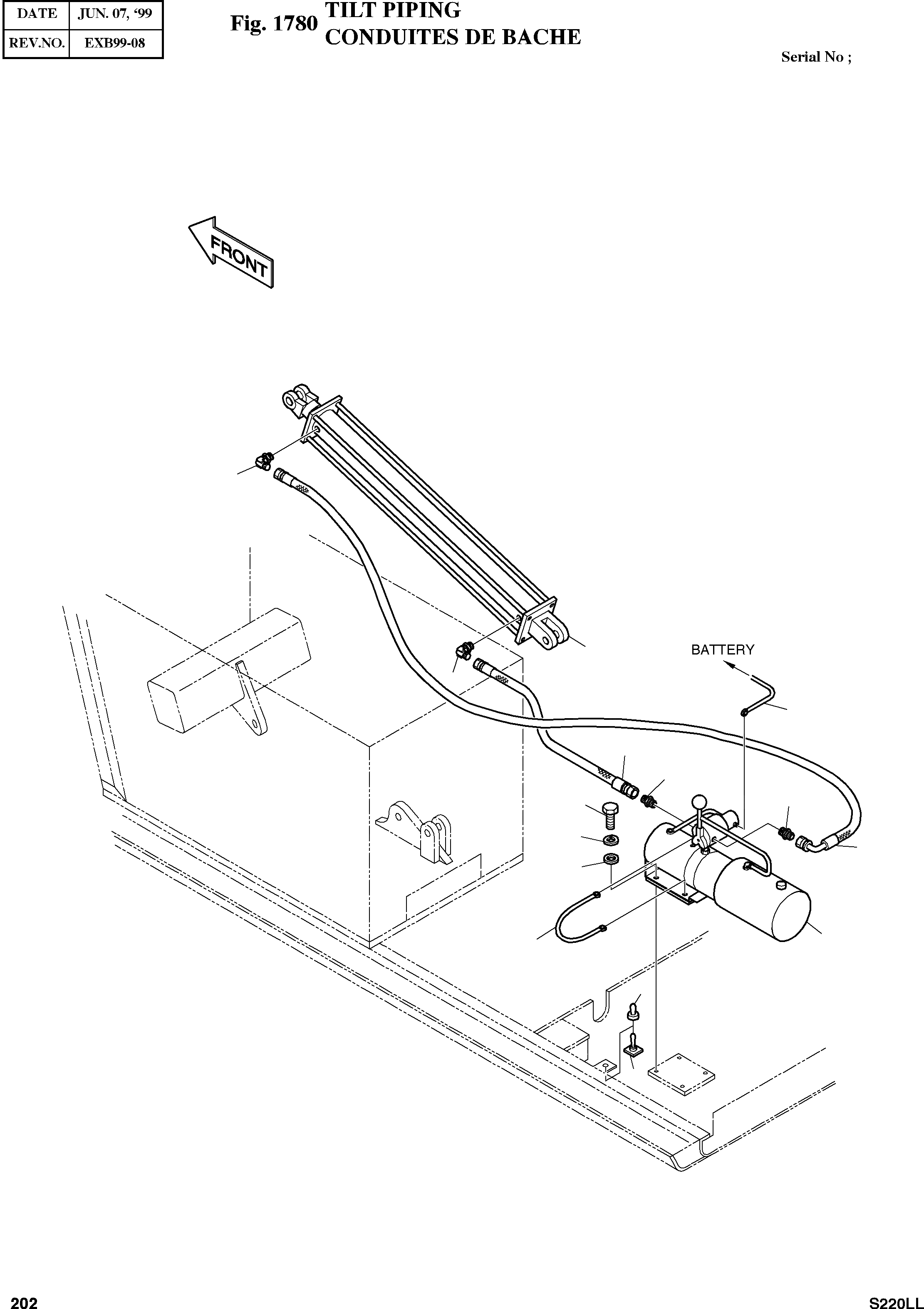 | DATE | JUN. 07, ‘99 |
|---|---|
| REV.NO. | EXB99-08 |

Fig. 1780 TILT PIPING
CONDUITES DE BACHE

Serial No ;

FRONT

BATTERY

202

S220LL