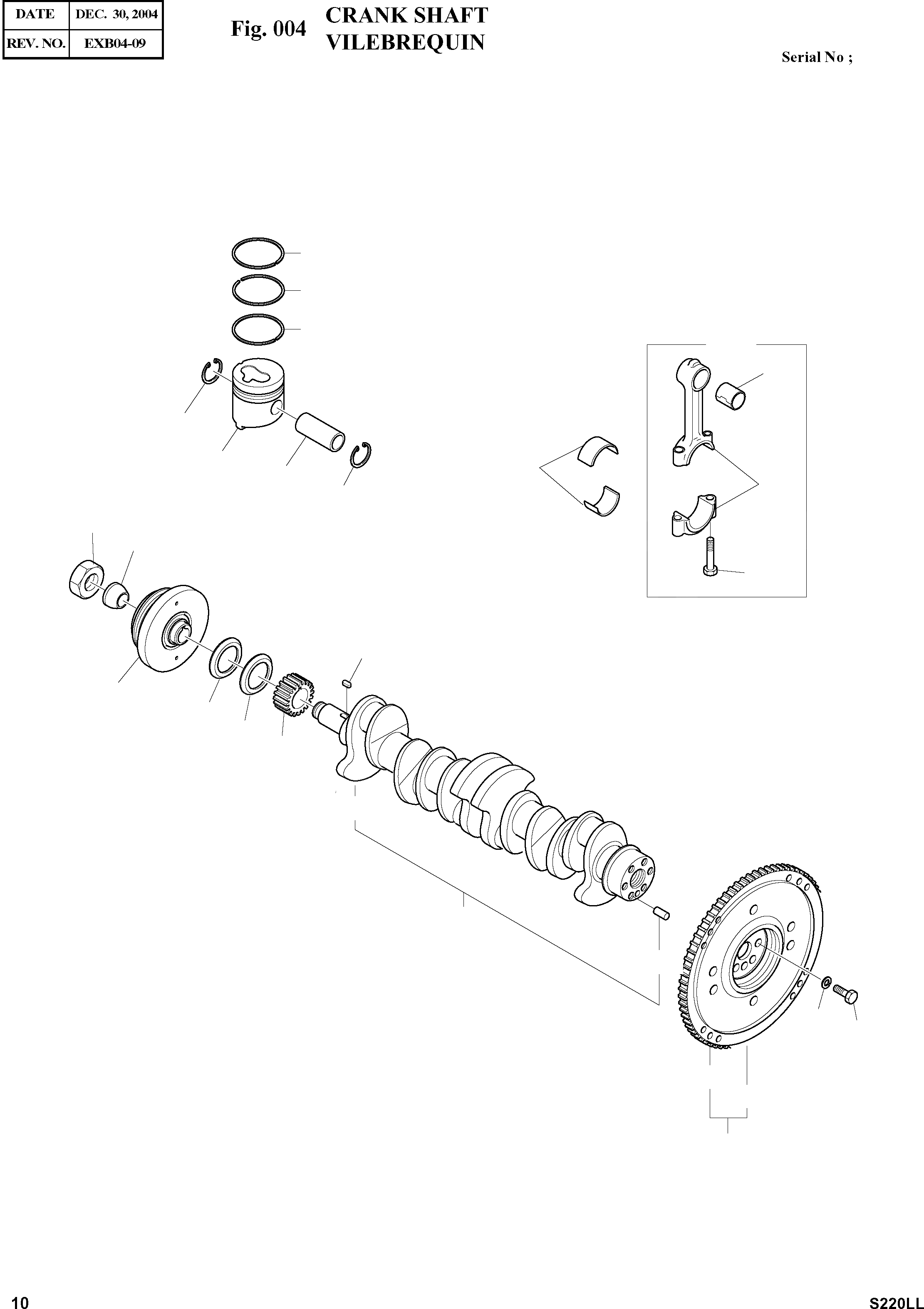 | DATE | DEC. 30, 2004 |
|---|---|
| REV. NO. | EXB04-09 |

Fig. 004 CRANK SHAFT VILEBREQUIN

Serial No ;

10

S220LL