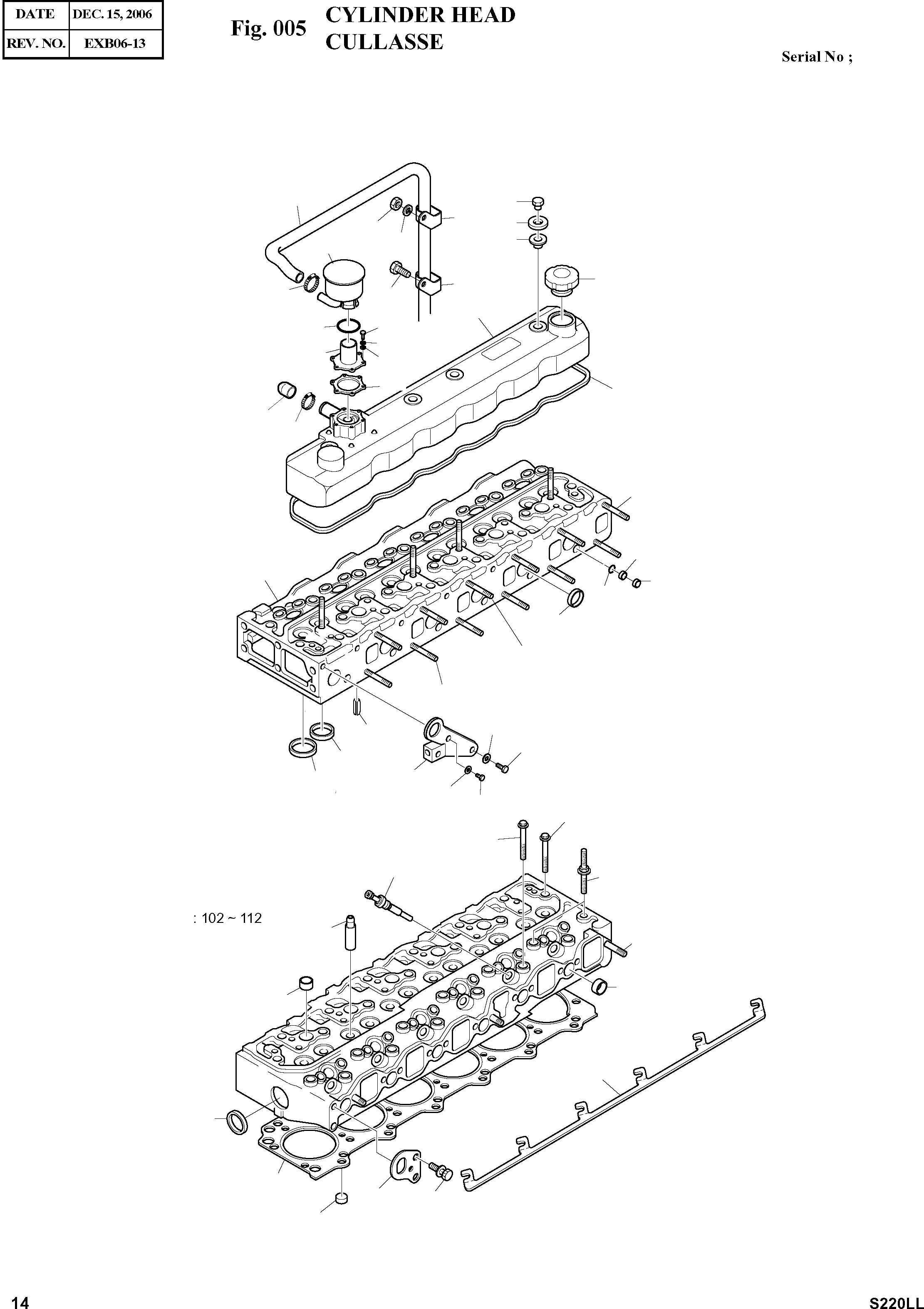 | DATE | DEC. 15, 2006 |
|---|---|
| REV. NO. | EXB06-13 |

Fig. 005 CYLINDER HEAD
CULLASSE

Serial No ;

: 102 ~ 112

14

S220LL