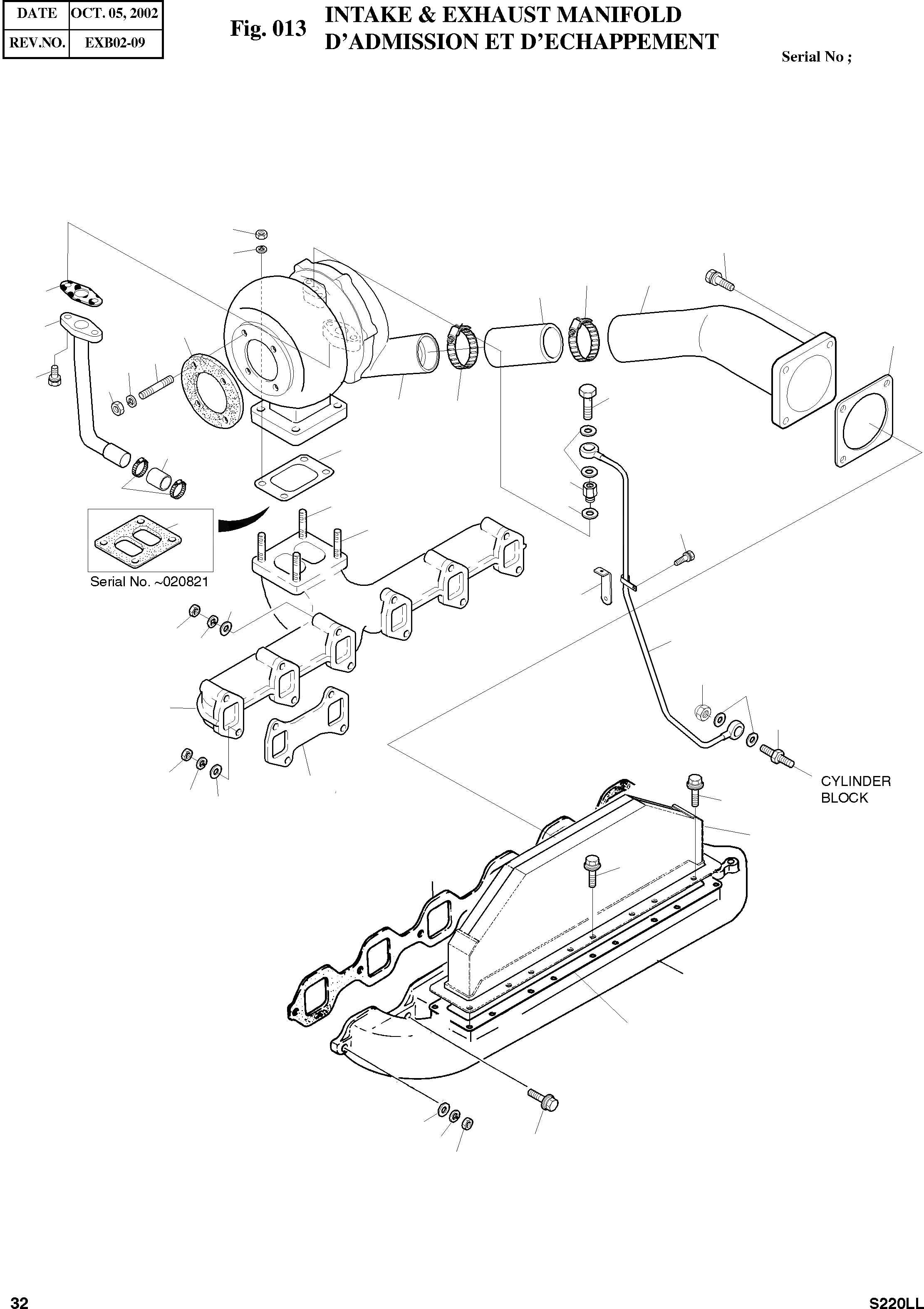 | DATE | OCT. 05, 2002 |
|---|---|
| REV.NO. | EXB02-09 |

Fig. 013

INTAKE & EXHAUST MANIFOLD
D'ADMISSION ET D'ECHAPPEMENT

Serial No ;

Serial No. ~020821

CYLINDER BLOCK

32

S220LL