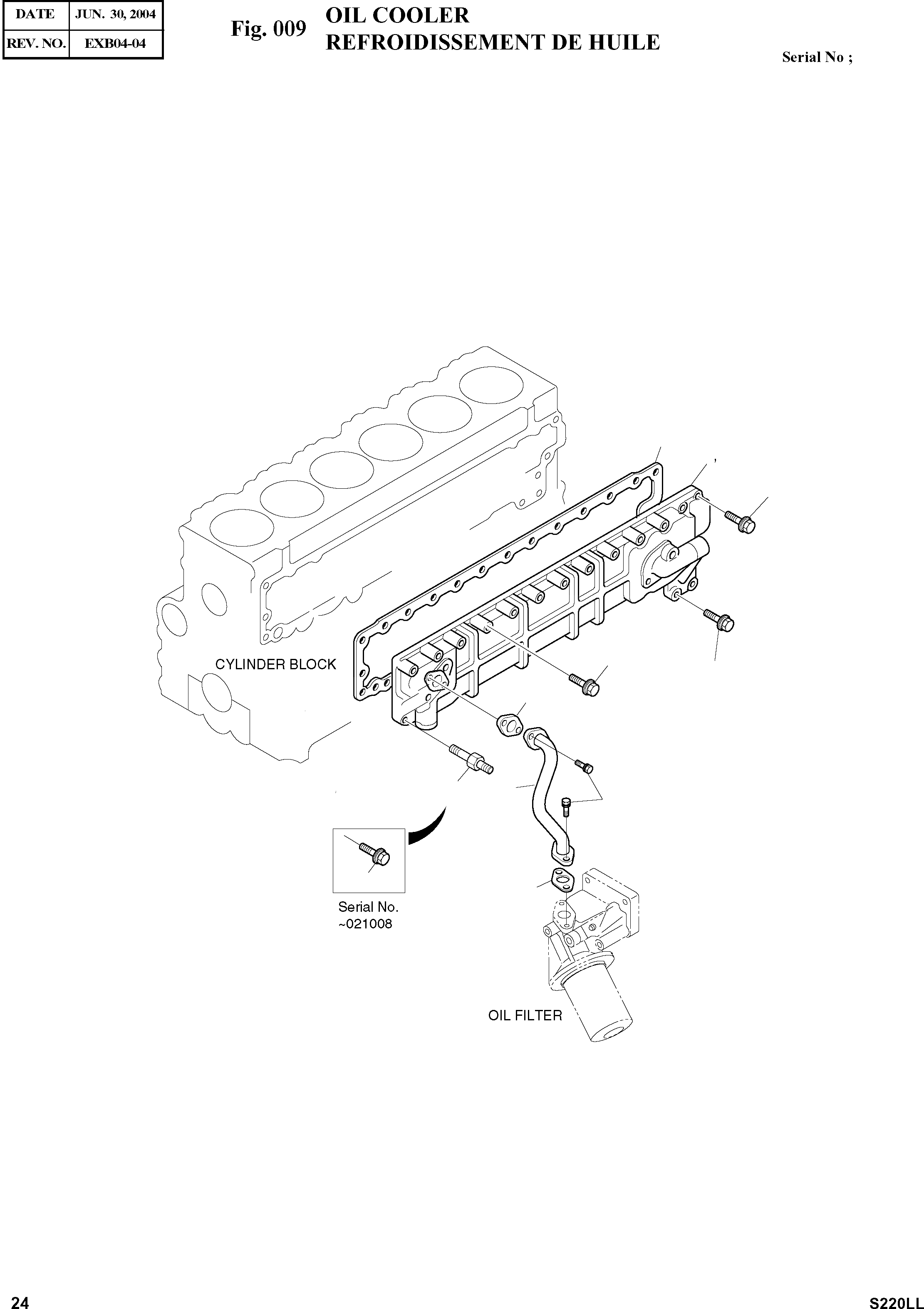 | DATE | JUN. 30, 2004 |
|---|---|
| REV. NO. | EXB04-04 |

Fig. 009 OIL COOLER
REFROIDISSEMENT DE HUILE

Serial No ;

CYLINDER BLOCK

Serial No.
~021008

OIL FILTER

24

S220LL