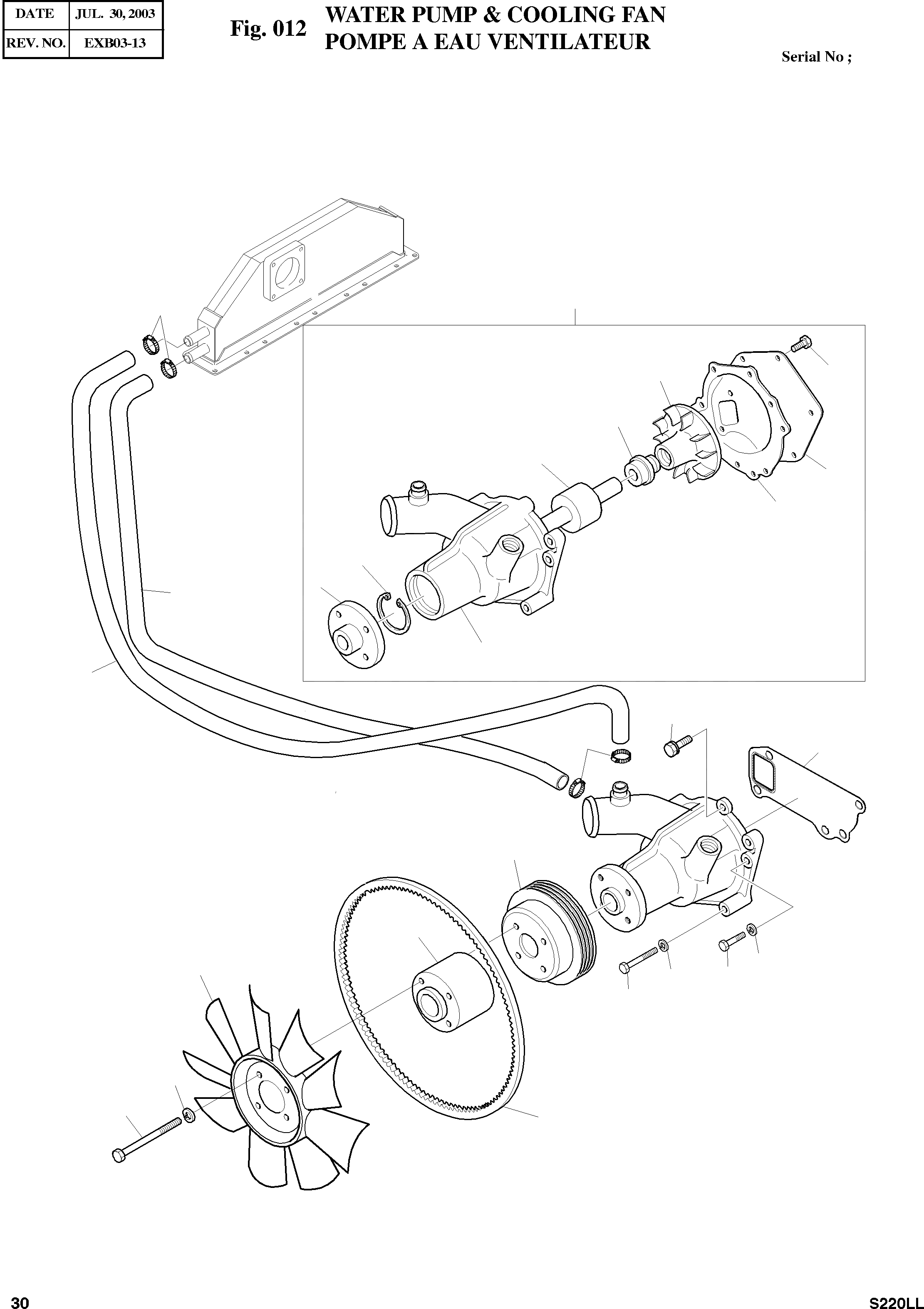 | DATE | JUL. 30, 2003 |
|---|---|
| REV. NO. | EXB03-13 |

Fig. 012 WATER PUMP & COOLING FAN
POMPE A EAU VENTILATEUR

Serial No ;

30

S220LL