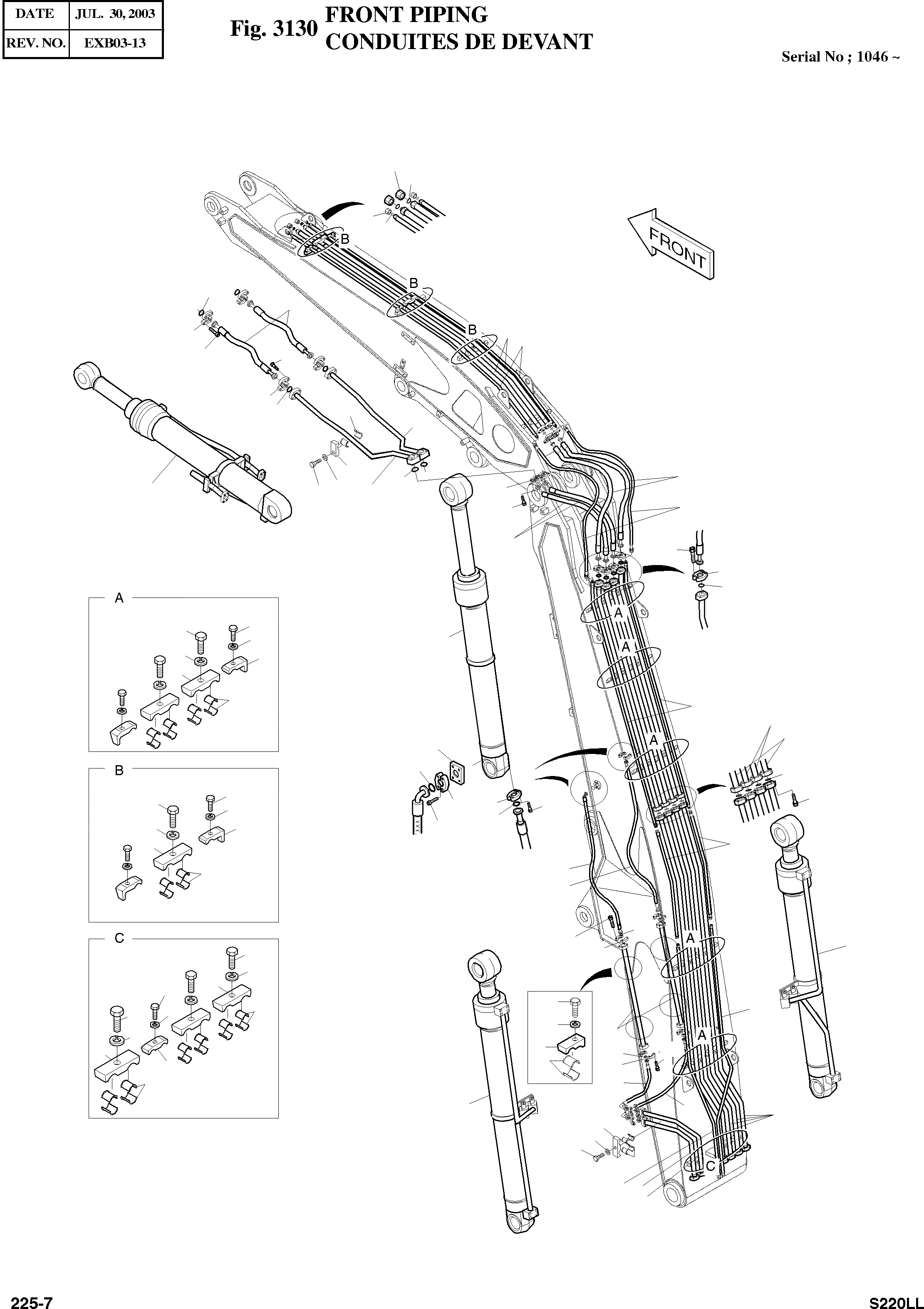 | DATE | JUL. 30, 2003 |
|---|---|
| REV. NO. | EXB03-13 |

Fig. 3130 FRONT PIPING
CONDUITES DE DEVANT

Serial No ; 1046 ~

FRONT

B

B

B

A

A

A

A

A

C

A

B

C

225-7

S220LL