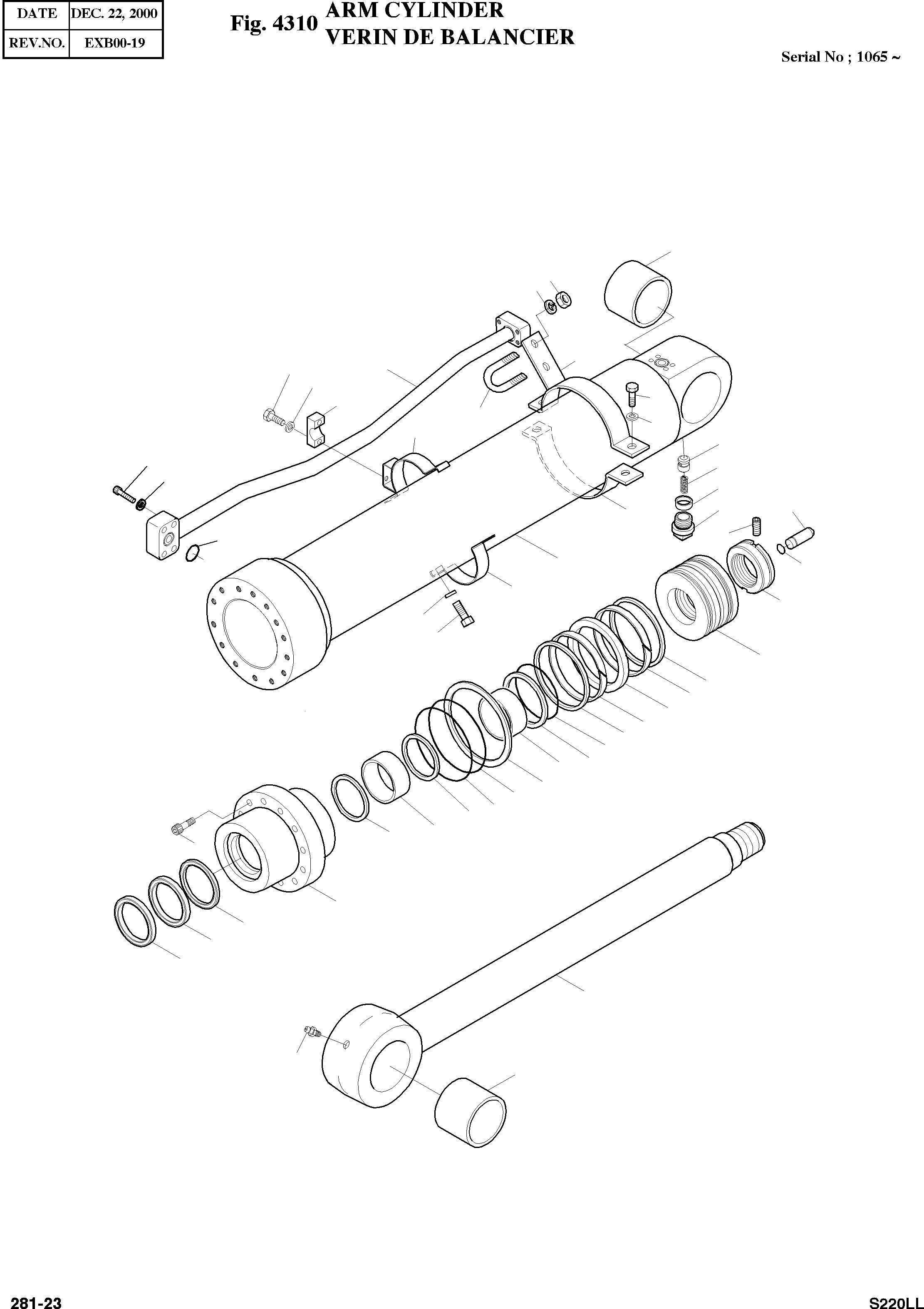 | DATE | DEC. 22, 2000 |
|---|---|
| REV.NO. | EXB00-19 |

Fig. 4310 ARM CYLINDER
VERIN DE BALANCIER

Serial No ; 1065 ~

281-23

S220LL