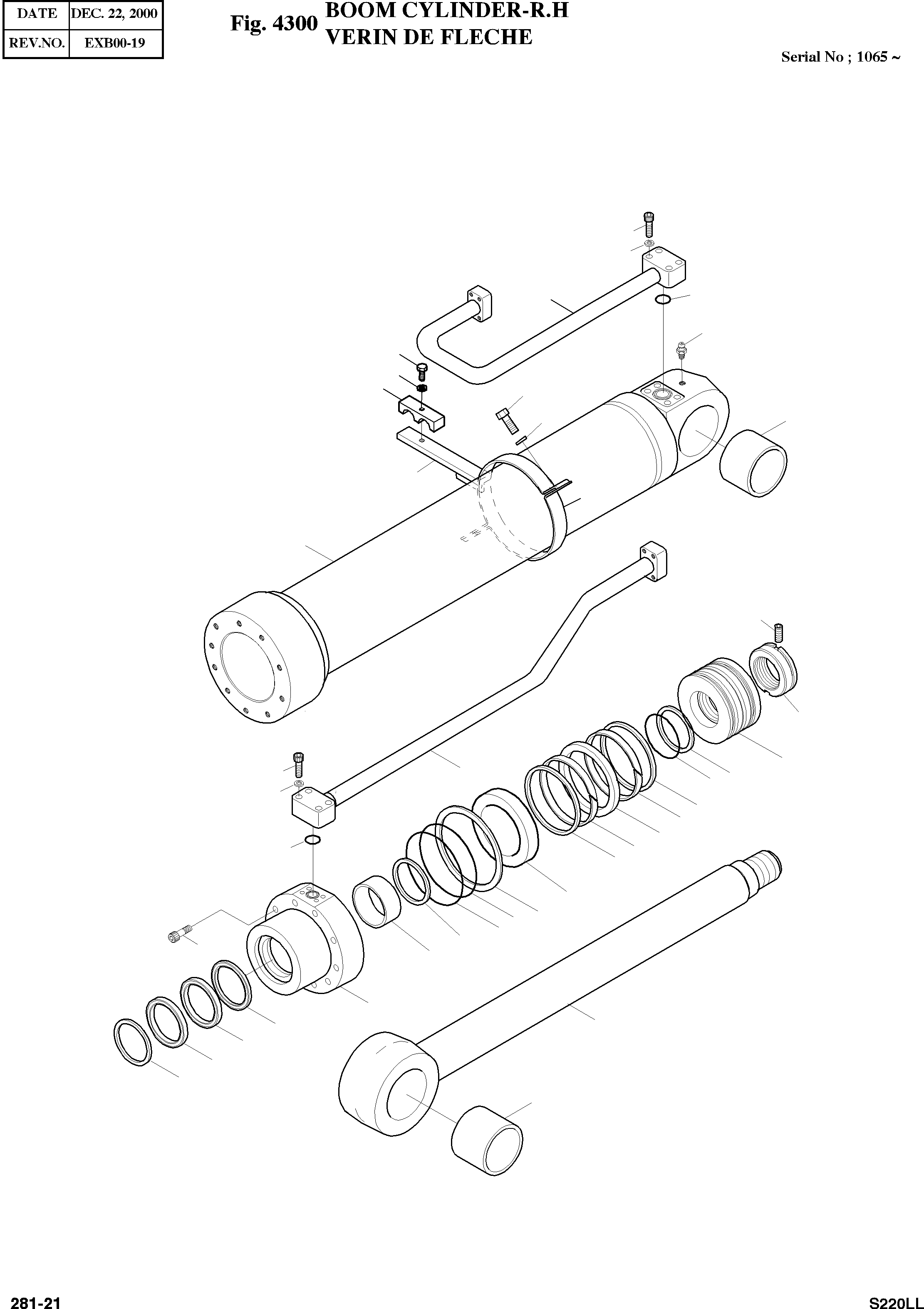 | DATE | DEC. 22, 2000 |
|---|---|
| REV.NO. | EXB00-19 |

Fig. 4300 BOOM CYLINDER-R.H
VERIN DE FLECHE

Serial No ; 1065 ~

281-21

S220LL