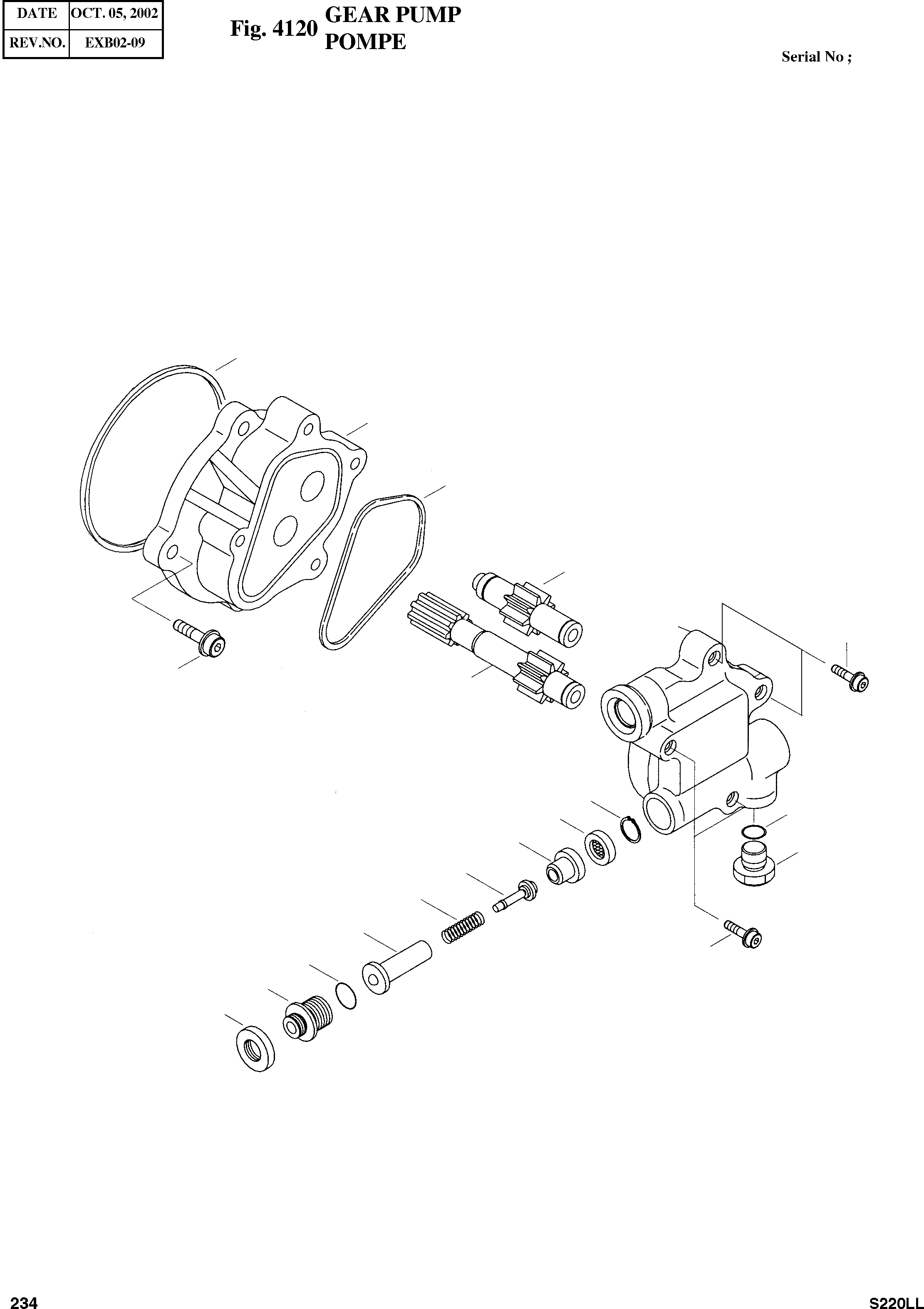 | DATE | OCT. 05, 2002 |
|---|---|
| REV.NO. | EXB02-09 |

Fig. 4120 GEAR PUMP
POMPE

Serial No ;

234

S220LL