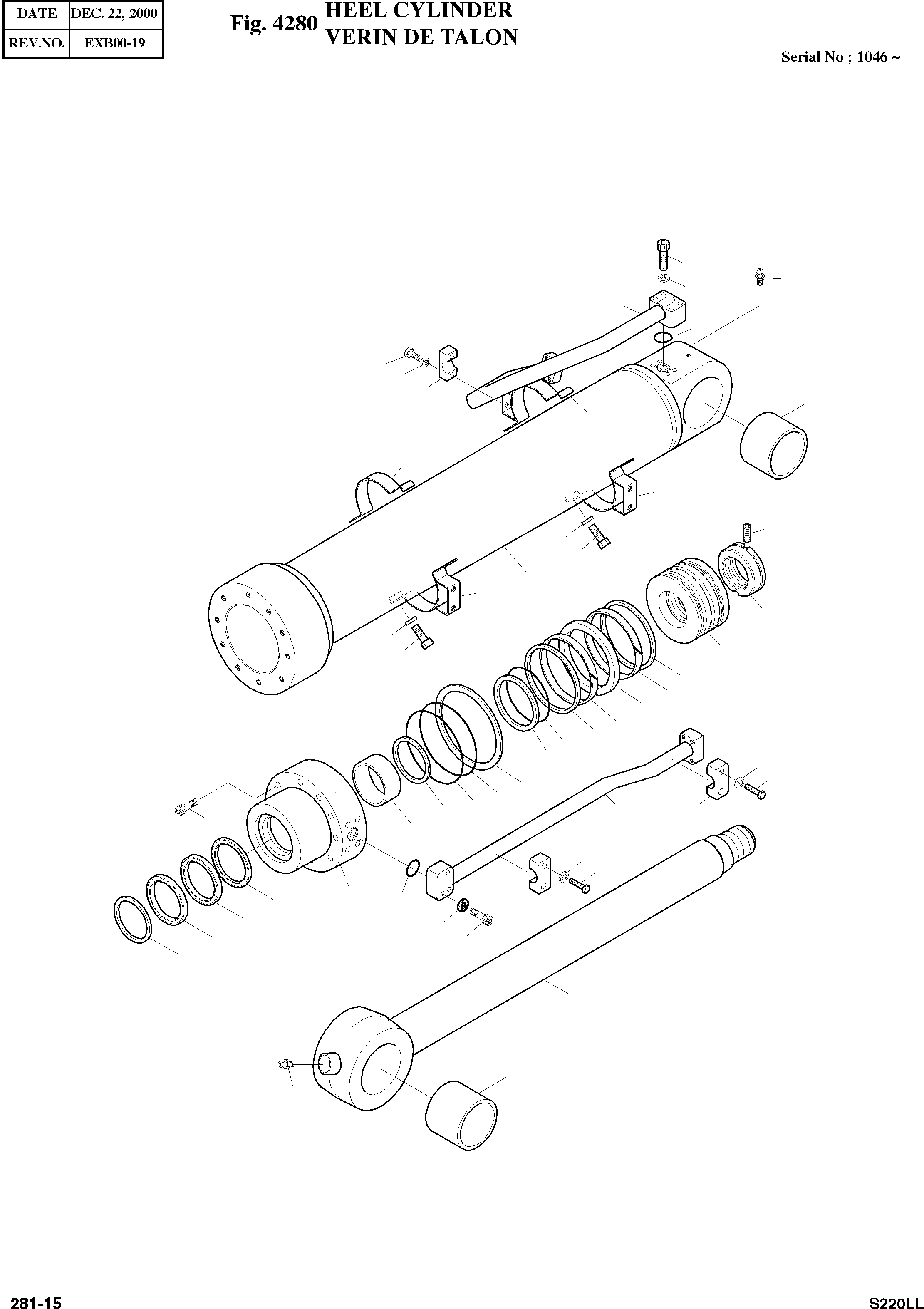 | DATE | DEC. 22, 2000 |
|---|---|
| REV.NO. | EXB00-19 |

Fig. 4280 HEEL CYLINDER
VERIN DE TALON

Serial No ; 1046 ~

281-15

S220LL