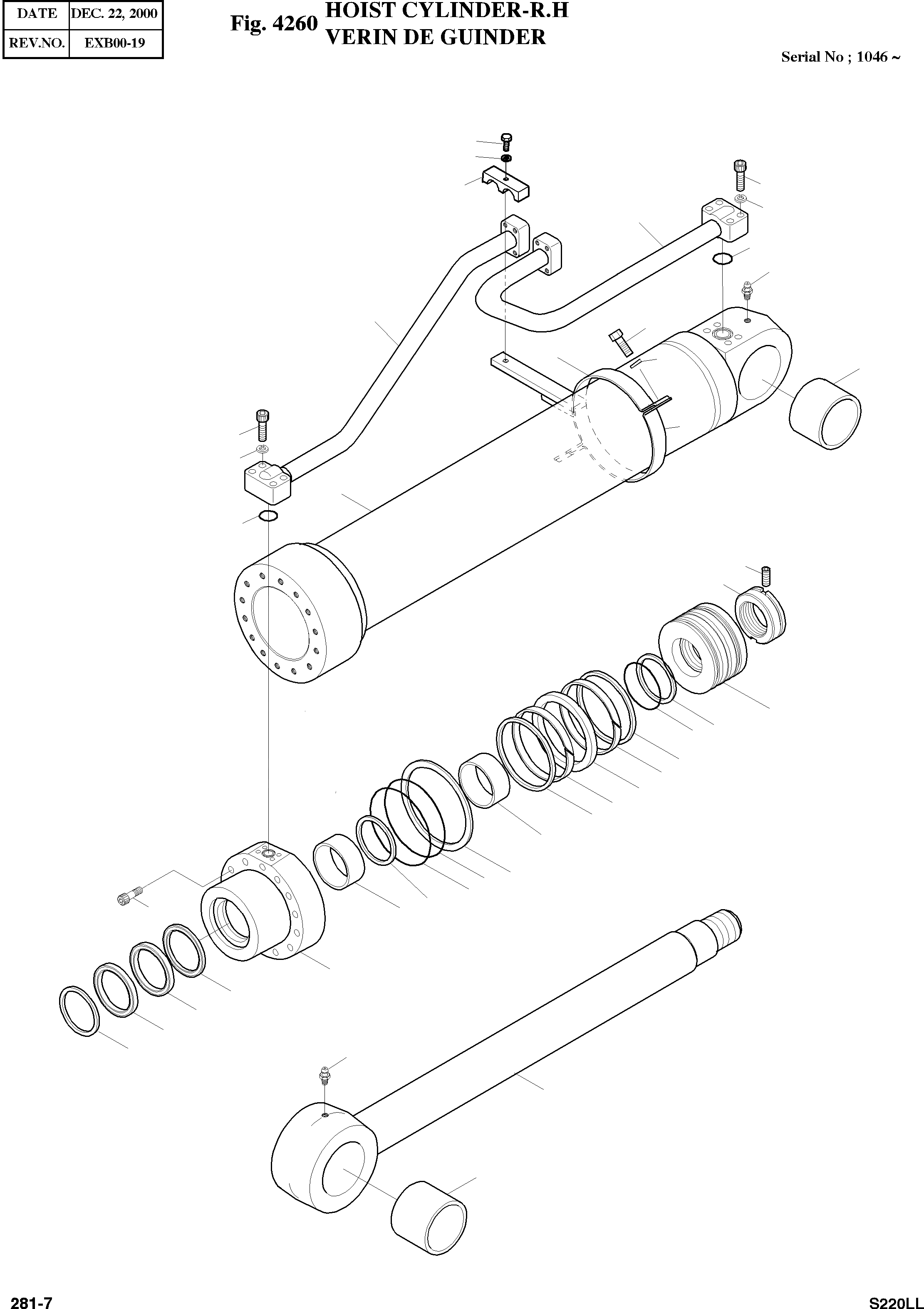 | DATE | DEC. 22, 2000 |
|---|---|
| REV.NO. | EXB00-19 |

Fig. 4260 HOIST CYLINDER-R.H
VERIN DE GUINDER

Serial No ; 1046 ~

281-7

S220LL