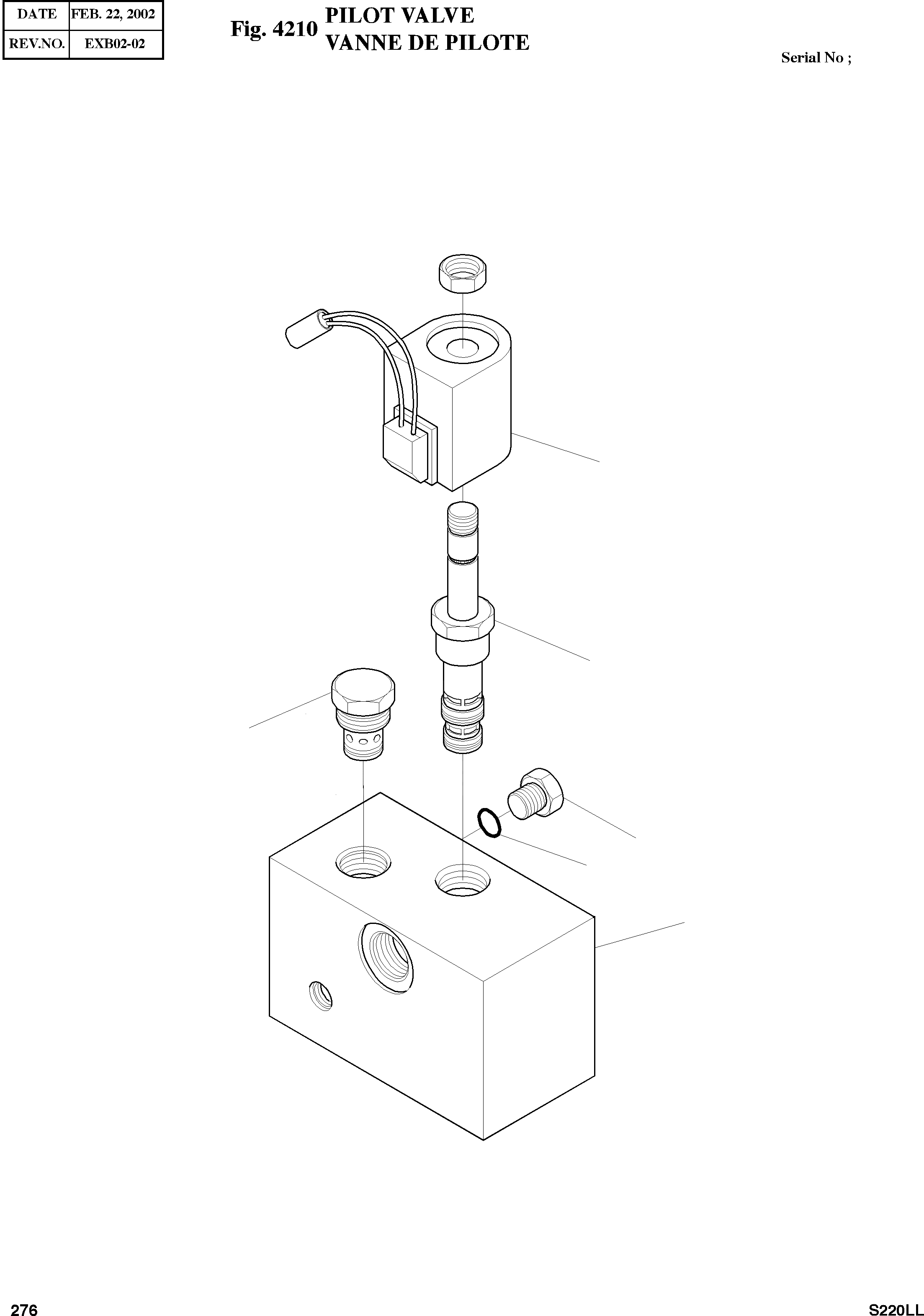 | DATE | FEB. 22, 2002 |
|---|---|
| REV.NO. | EXB02-02 |

Fig. 4210 PILOT VALVE
VANNE DE PILOTE

Serial No ;

276

S220LL