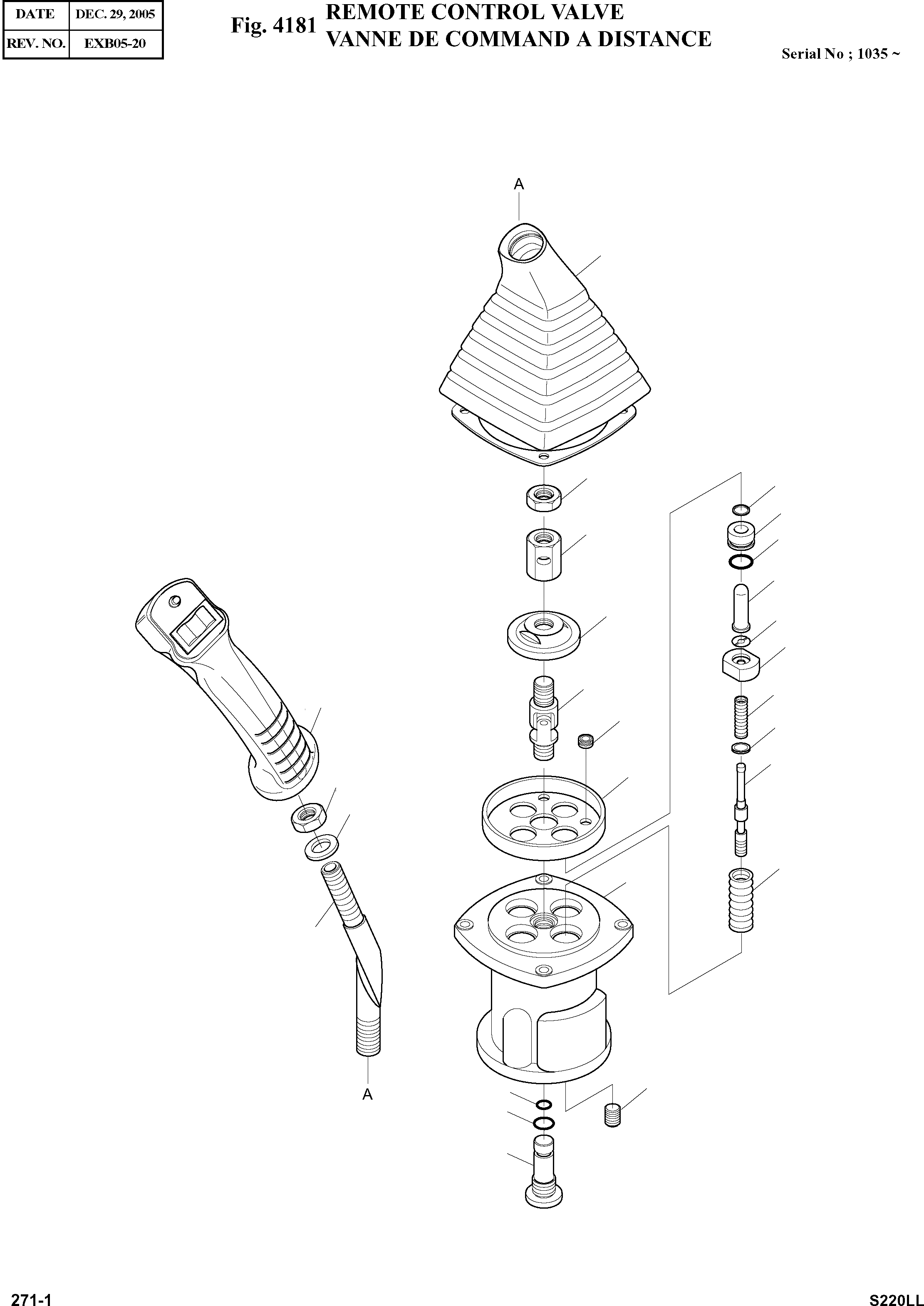 | DATE | DEC. 29, 2005 |
|---|---|
| REV. NO. | EXB05-20 |

Fig. 4181 REMOTE CONTROL VALVE
VANNE DE COMMAND A DISTANCE

Serial No ; 1035 ~

A

A

271-1

S220LL