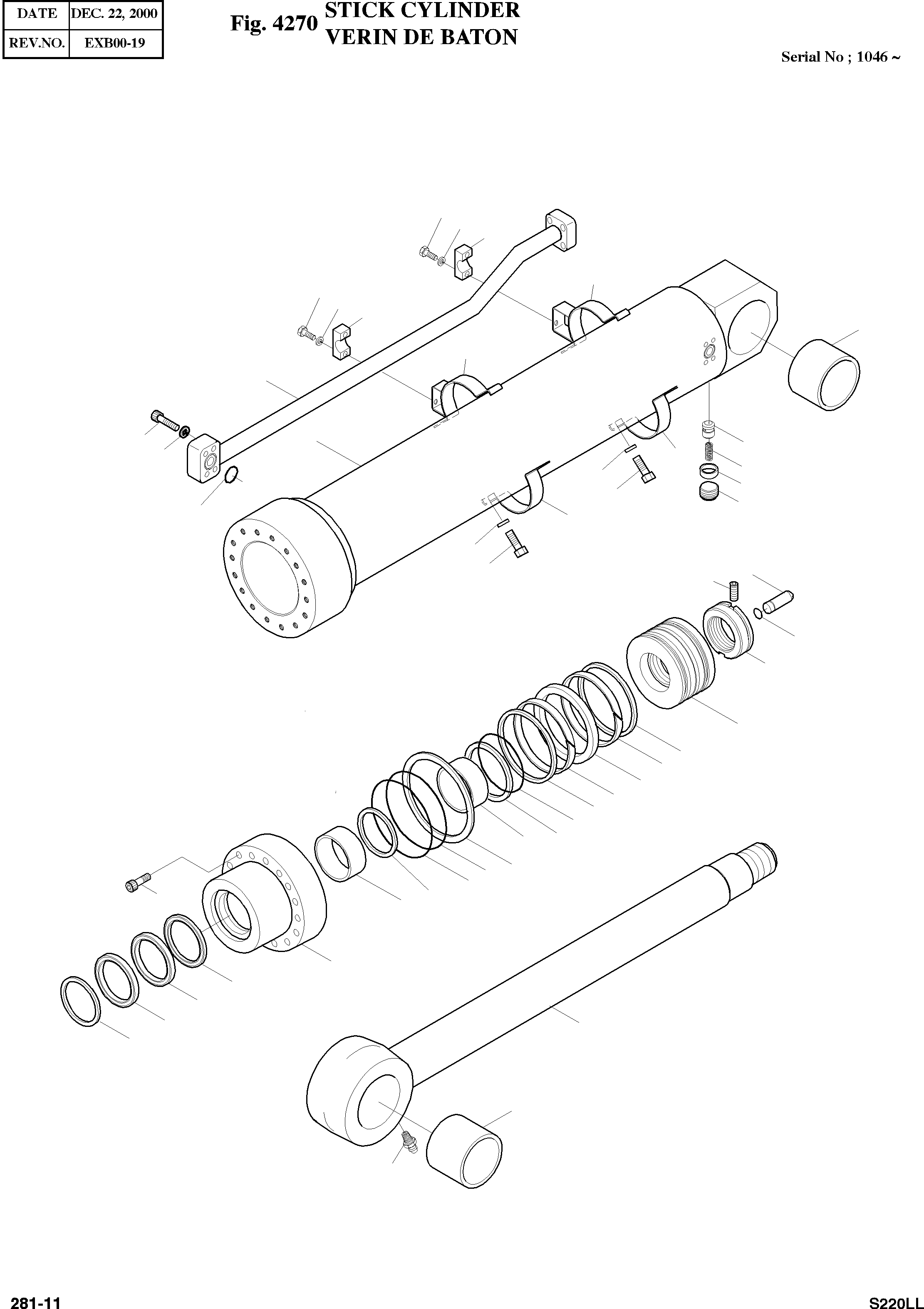 | DATE | DEC. 22, 2000 |
|---|---|
| REV.NO. | EXB00-19 |

Fig. 4270 STICK CYLINDER
VERIN DE BATON

Serial No ; 1046 ~

281-11

S220LL