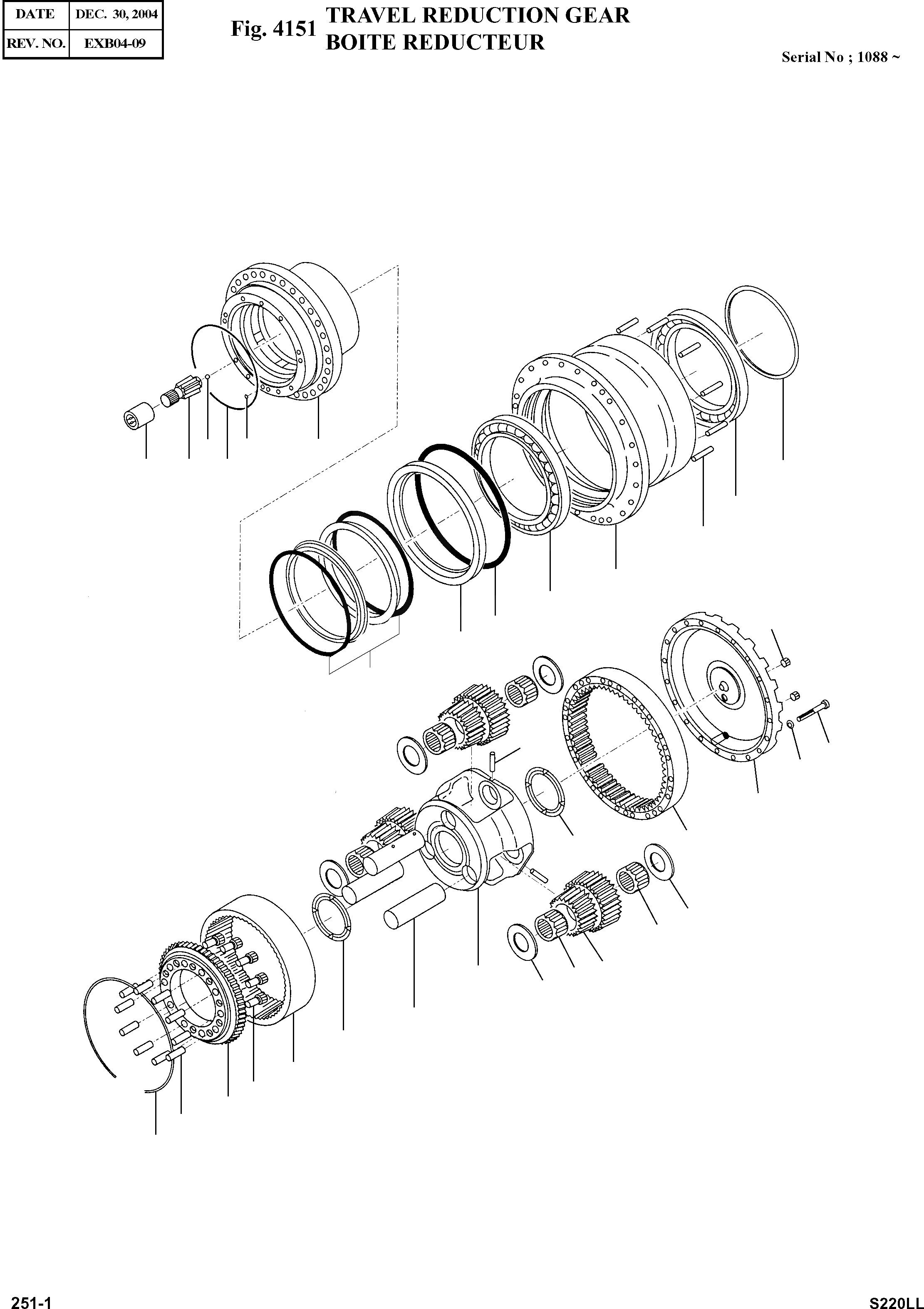 | DATE | DEC. 30, 2004 |
|---|---|
| REV. NO. | EXB04-09 |

Fig. 4151 TRAVEL REDUCTION GEAR
BOITE REDUCTEUR

Serial No ; 1088 ~

251-1

S220LL