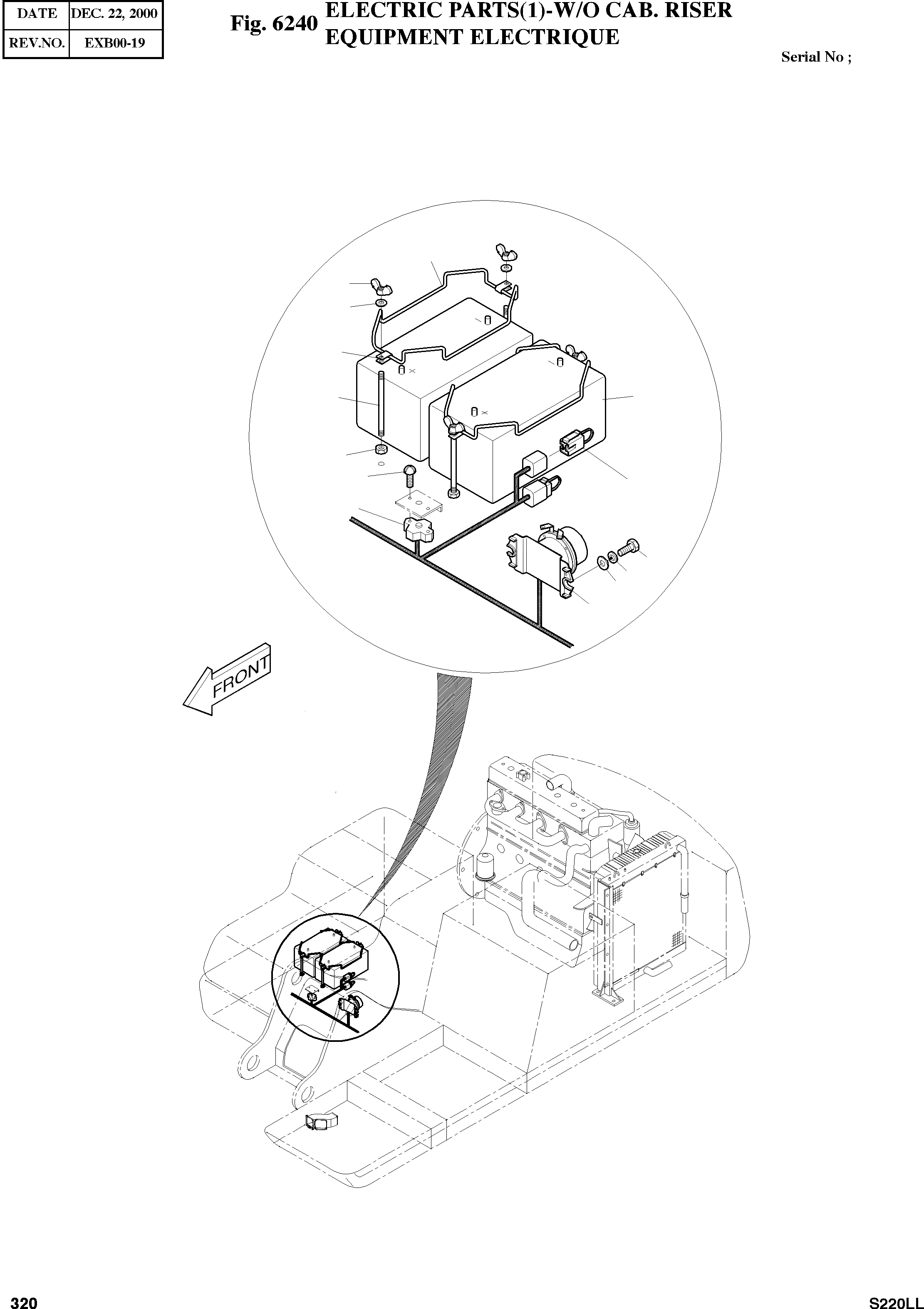 | DATE | DEC. 22, 2000 |
|---|---|
| REV.NO. | EXB00-19 |

Fig. 6240 ELECTRIC PARTS(1)-W/O CAB. RISER
EQUIPMENT ELECTRIQUE

Serial No ;

FRONT

320

S220LL