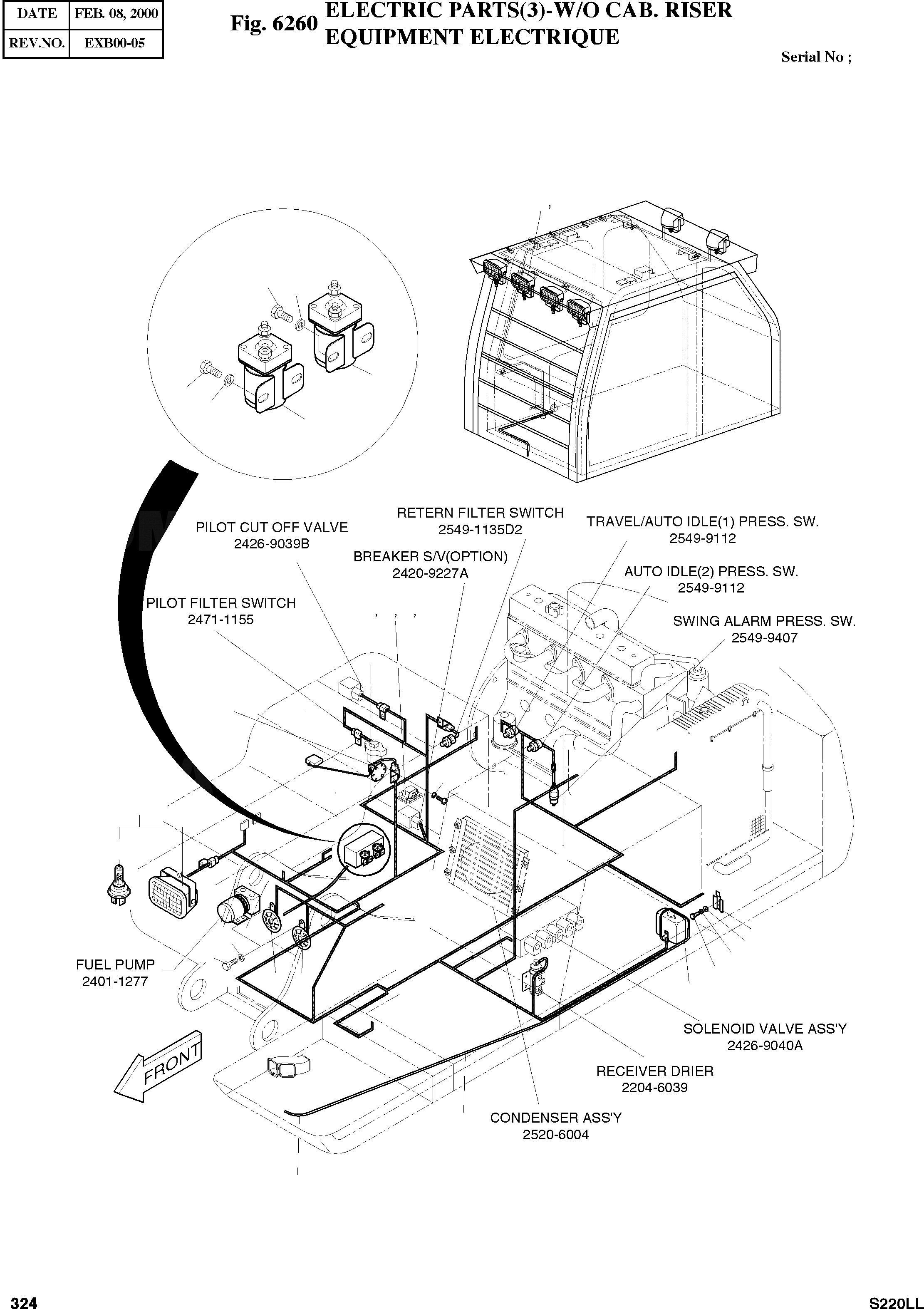 | DATE | FEB. 08, 2000 |
|---|---|
| REV.NO. | EXB00-05 |

Fig. 6260 ELECTRIC PARTS(3)-W/O CAB. RISER
EQUIPMENT ELECTRIQUE

Serial No ;

RETERN FILTER SWITCH
2549-1135D2

PILOT CUT OFF VALVE
2426-9039B

TRAVEL/AUTO IDLE(1) PRESS. SW.
2549-9112

BREAKER S/V(OPTION)
2420-9227A

AUTO IDLE(2) PRESS. SW.
2549-9112

PILOT FILTER SWITCH
2471-1155

SWING ALARM PRESS. SW.
2549-9407

FUEL PUMP
2401-1277

FRONT

SOLENOID VALVE ASS'Y
2426-9040A

RECEIVER DRIER
2204-6039

CONDENSER ASS'Y
2520-6004

324

S220LL