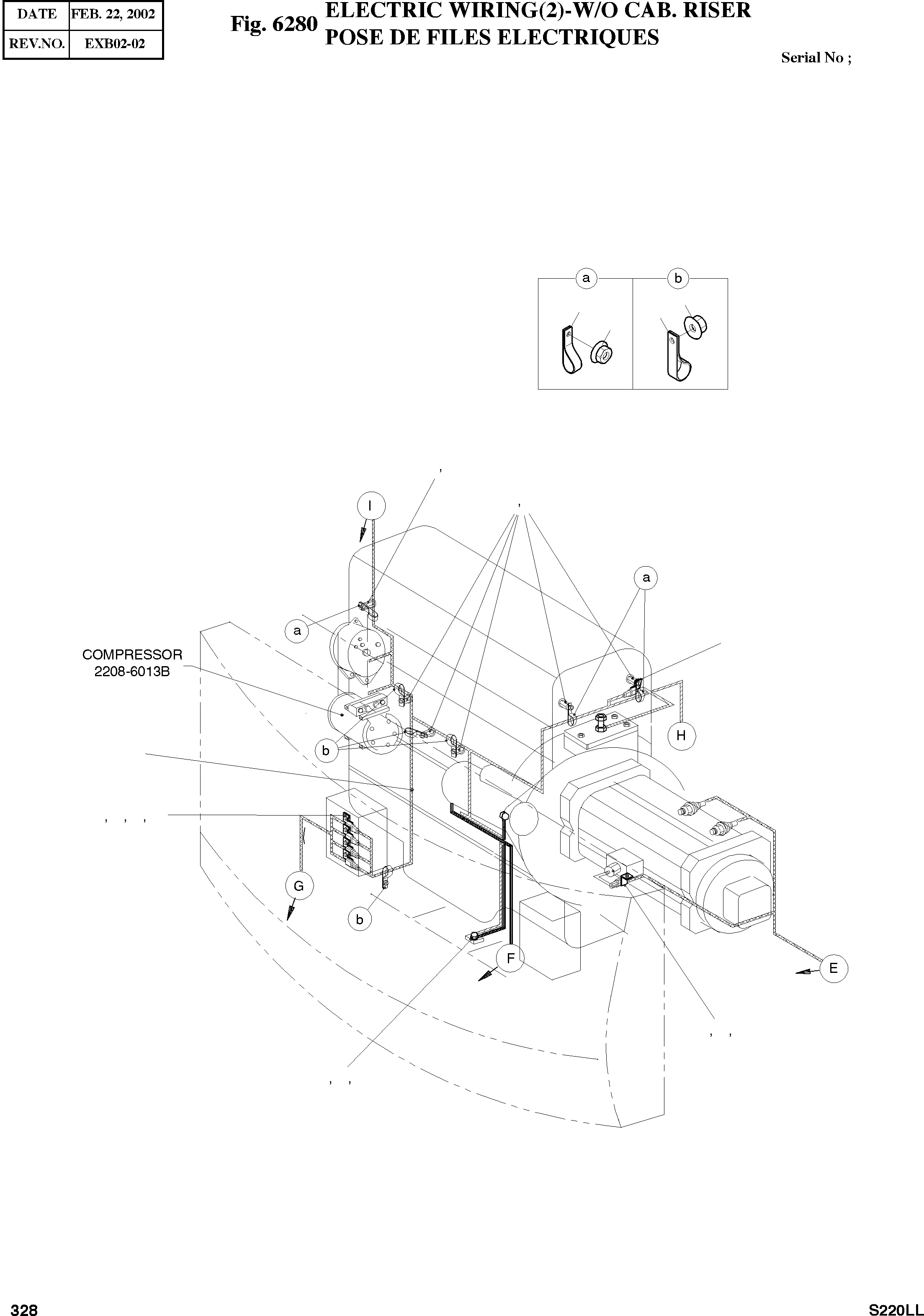 | DATE | FEB. 22, 2002 |
|---|---|
| REV.NO. | EXB02-02 |

Fig. 6280 ELECTRIC WIRING(2)-W/O CAB. RISER
POSE DE FILES ELECTRIQUES

Serial No ;

a
b

,
I
,
a
a
COMPRESSOR
2208-6013B
b
H
, , ,
G
b
F
E
, ,
, ,

328

S220LL