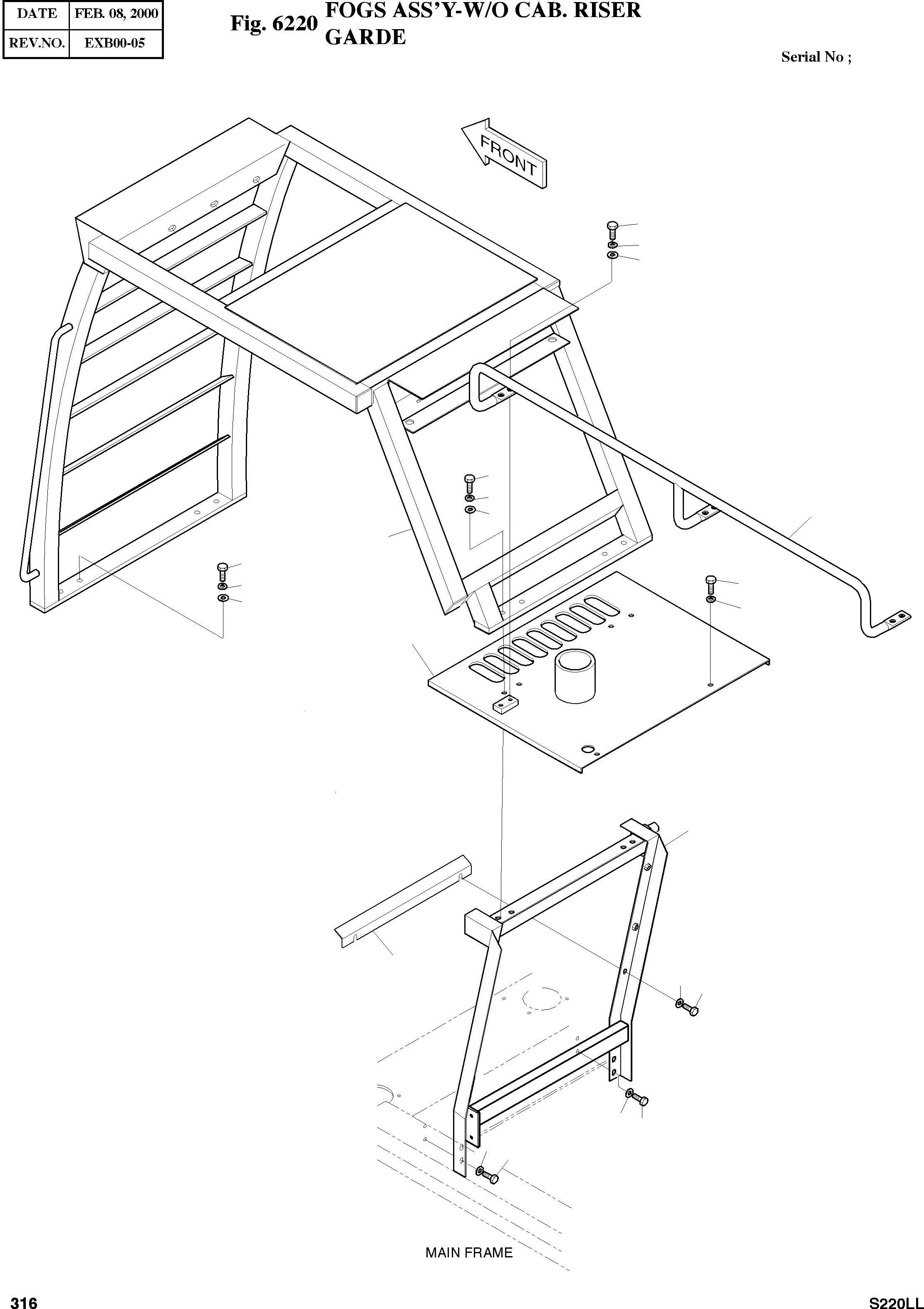 | DATE | FEB. 08, 2000 |
|---|---|
| REV.NO. | EXB00-05 |

Fig. 6220 FOGS ASS'Y-W/O CAB. RISER GARDE

Serial No ;

FRONT

MAIN FRAME

316

S220LL