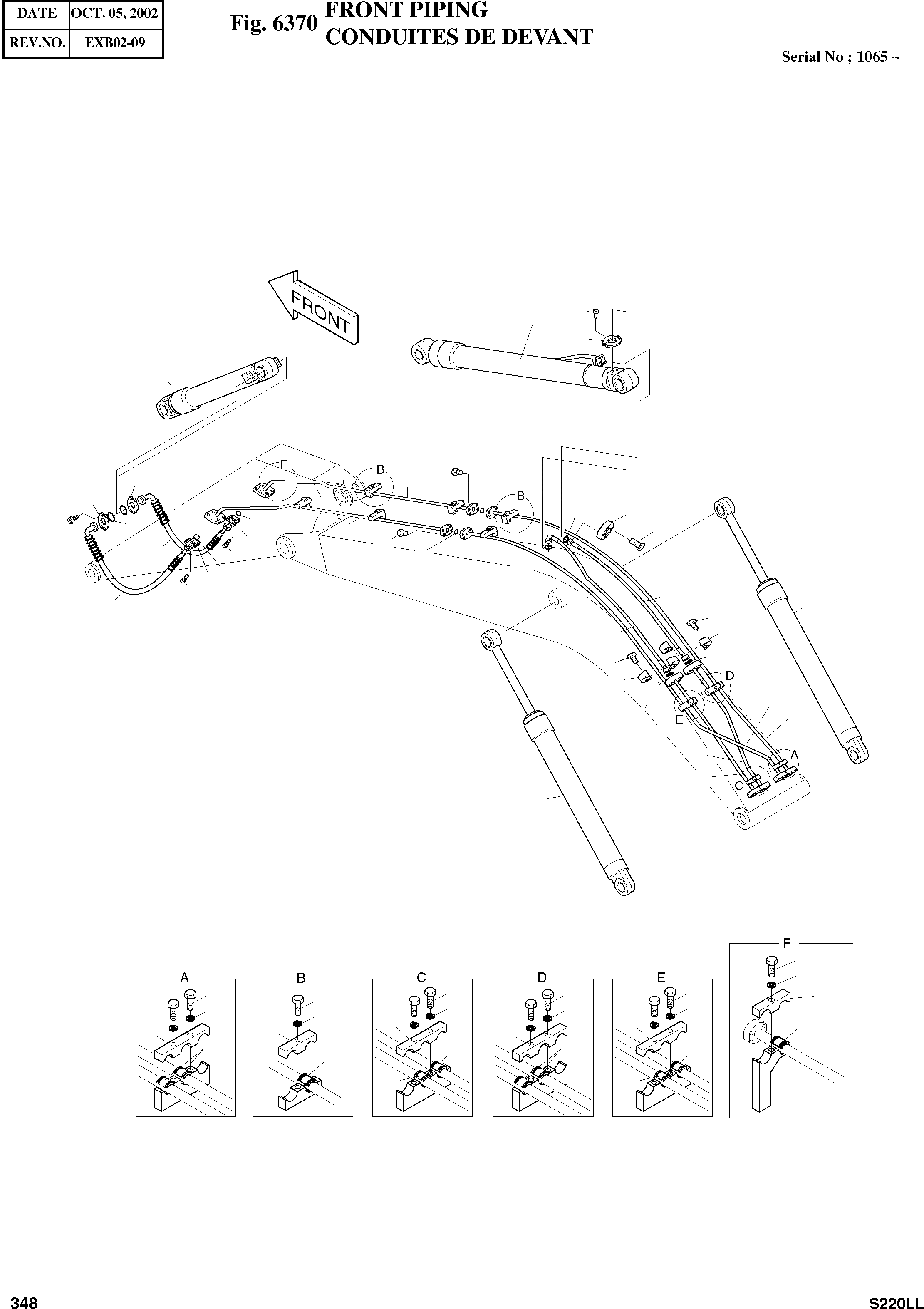 | DATE | OCT. 05, 2002 |
|---|---|
| REV.NO. | EXB02-09 |

Fig. 6370 FRONT PIPING
CONDUITES DE DEVANT

Serial No ; 1065 ~

FRONT

F

B

B

D

E

A

C

A

B

C

D

E

F

348

S220LL