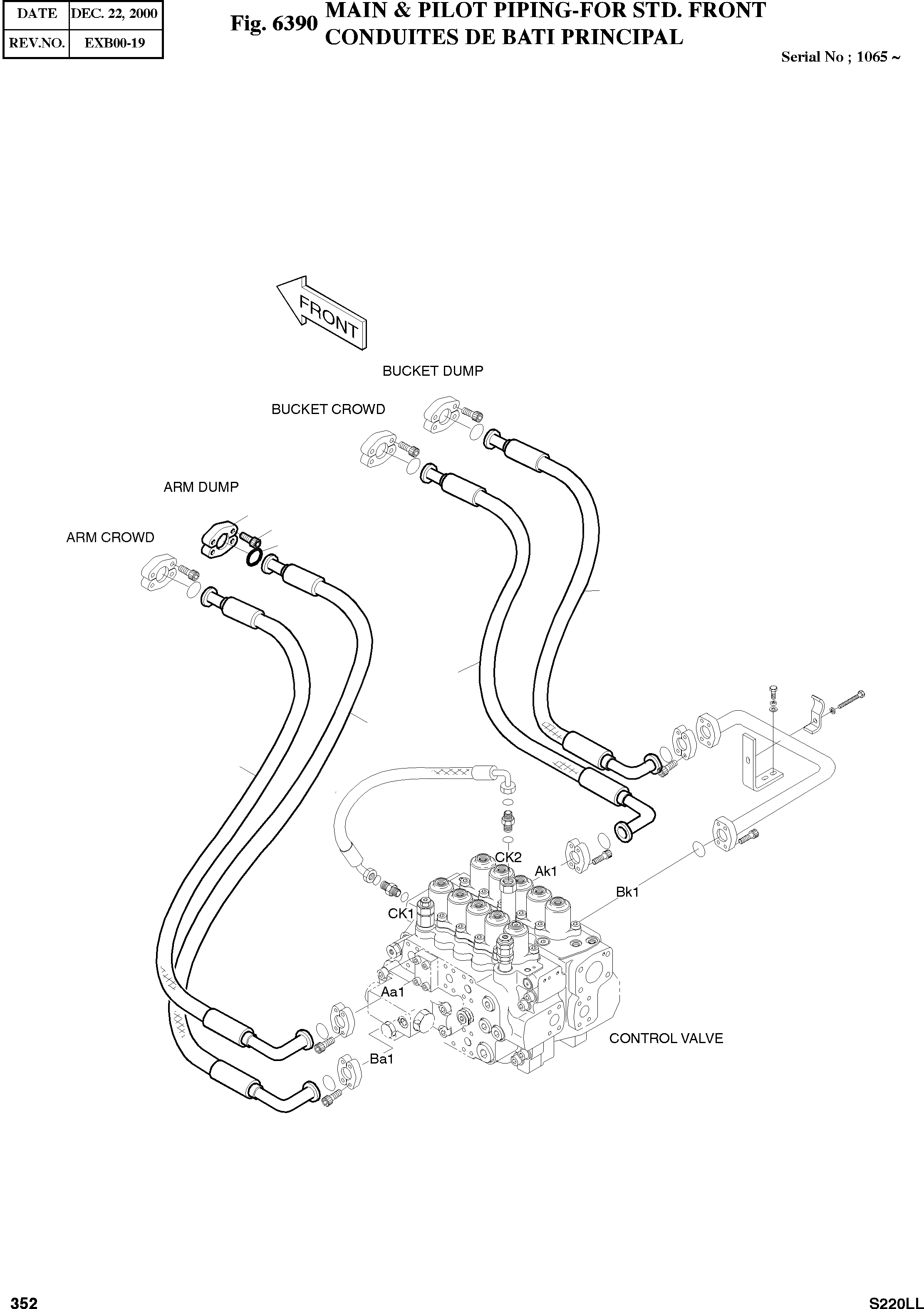 | DATE | DEC. 22, 2000 |
|---|---|
| REV.NO. | EXB00-19 |

Fig. 6390 MAIN & PILOT PIPING-FOR STD. FRONT
CONDUITES DE BATI PRINCIPAL

Serial No ; 1065 ~

FRONT

BUCKET DUMP

BUCKET CROWD

ARM DUMP

ARM CROWD

CK2

Ak1

Bk1

CK1

Aa1

Ba1

CONTROL VALVE

352

S220LL