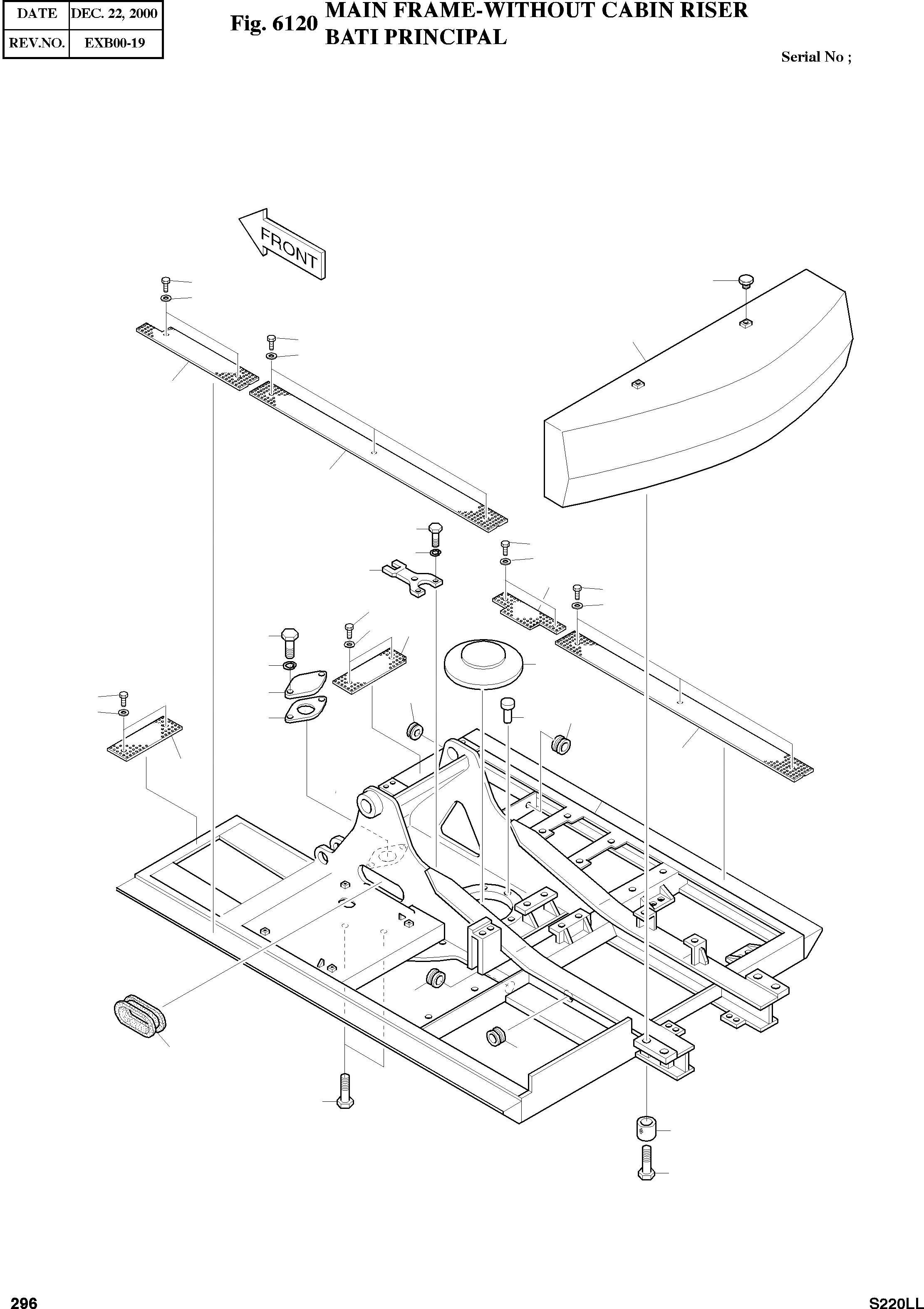 | DATE | DEC. 22, 2000 |
|---|---|
| REV.NO. | EXB00-19 |

Fig. 6120 MAIN FRAME-WITHOUT CABIN RISER
BATI PRINCIPAL

Serial No ;

FRONT

296

S220LL