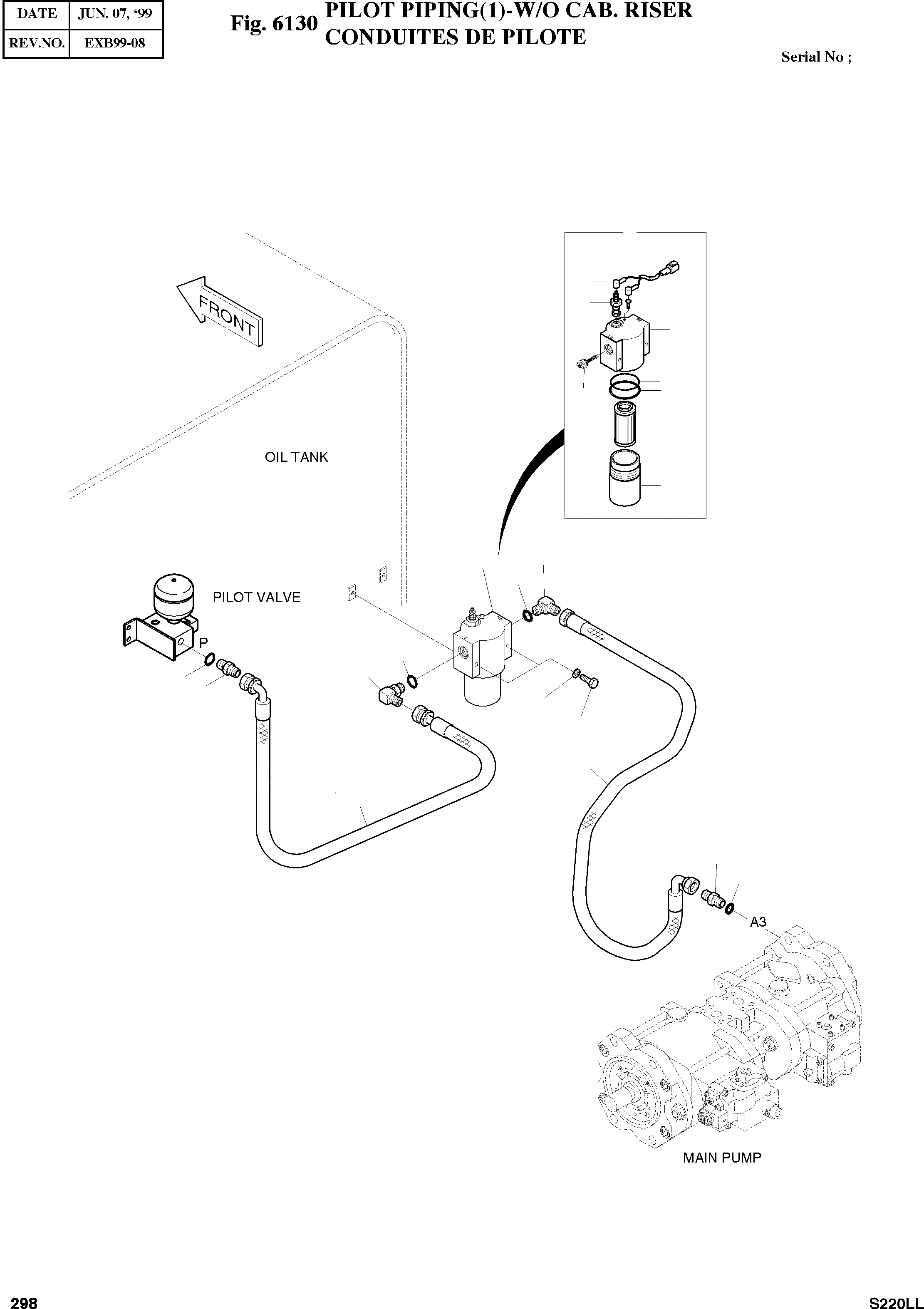 | DATE | JUN. 07, ‘99 |
|---|---|
| REV.NO. | EXB99-08 |

Fig. 6130 PILOT PIPING(1)-W/O CAB. RISER
CONDUITES DE PILOTE

Serial No ;

FRONT

OIL TANK

PILOT VALVE

P

A3

MAIN PUMP

298

S220LL