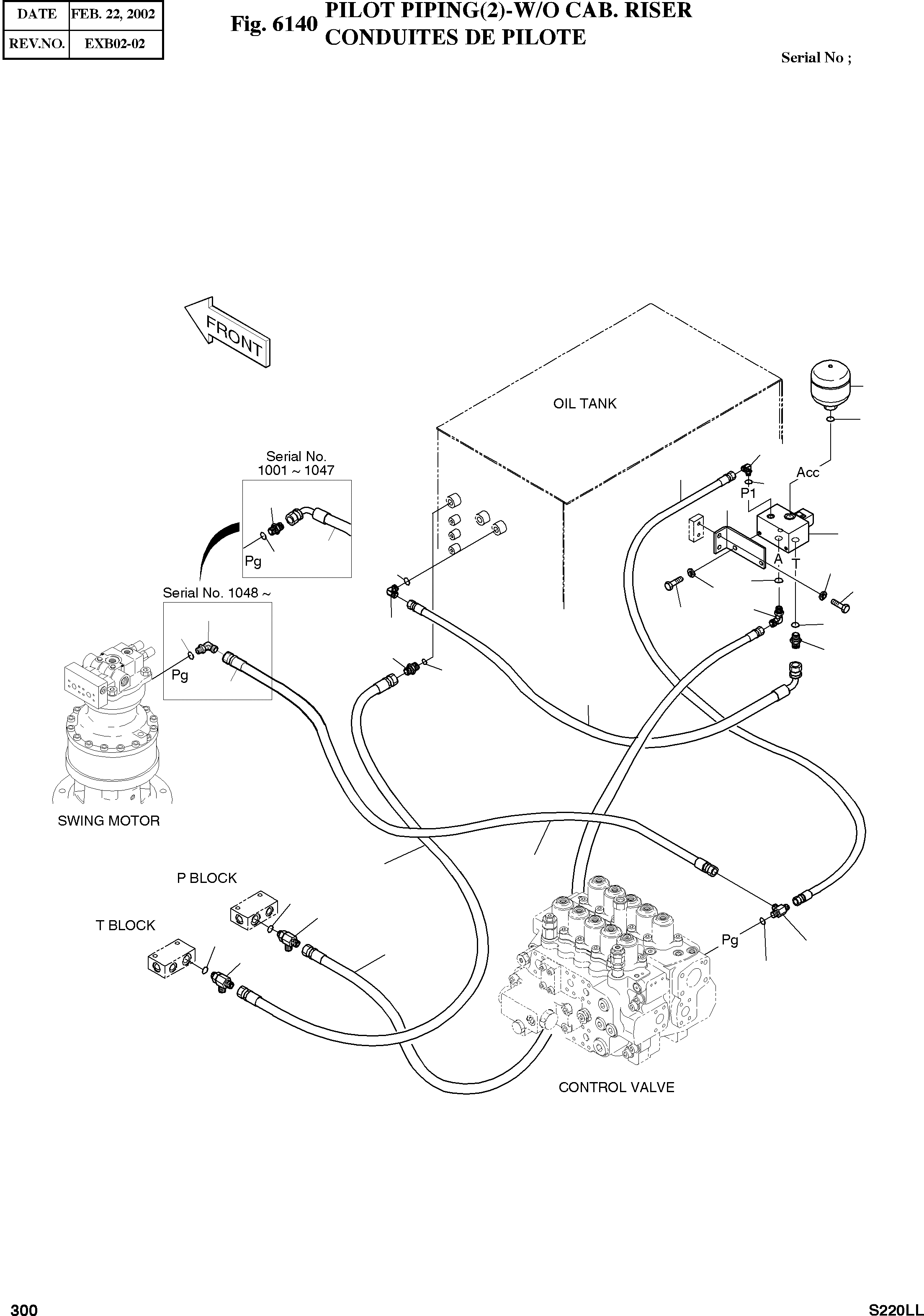 | DATE | FEB. 22, 2002 |
|---|---|
| REV.NO. | EXB02-02 |

Fig. 6140 PILOT PIPING(2)-W/O CAB. RISER
CONDUITES DE PILOTE

Serial No ;

FRONT

OIL TANK

Serial No.
1001 ~ 1047

Pg

Serial No. 1048 ~

Pg

Acc

P1

A

T

SWING MOTOR

P BLOCK

T BLOCK

Pg

CONTROL VALVE

300

S220LL