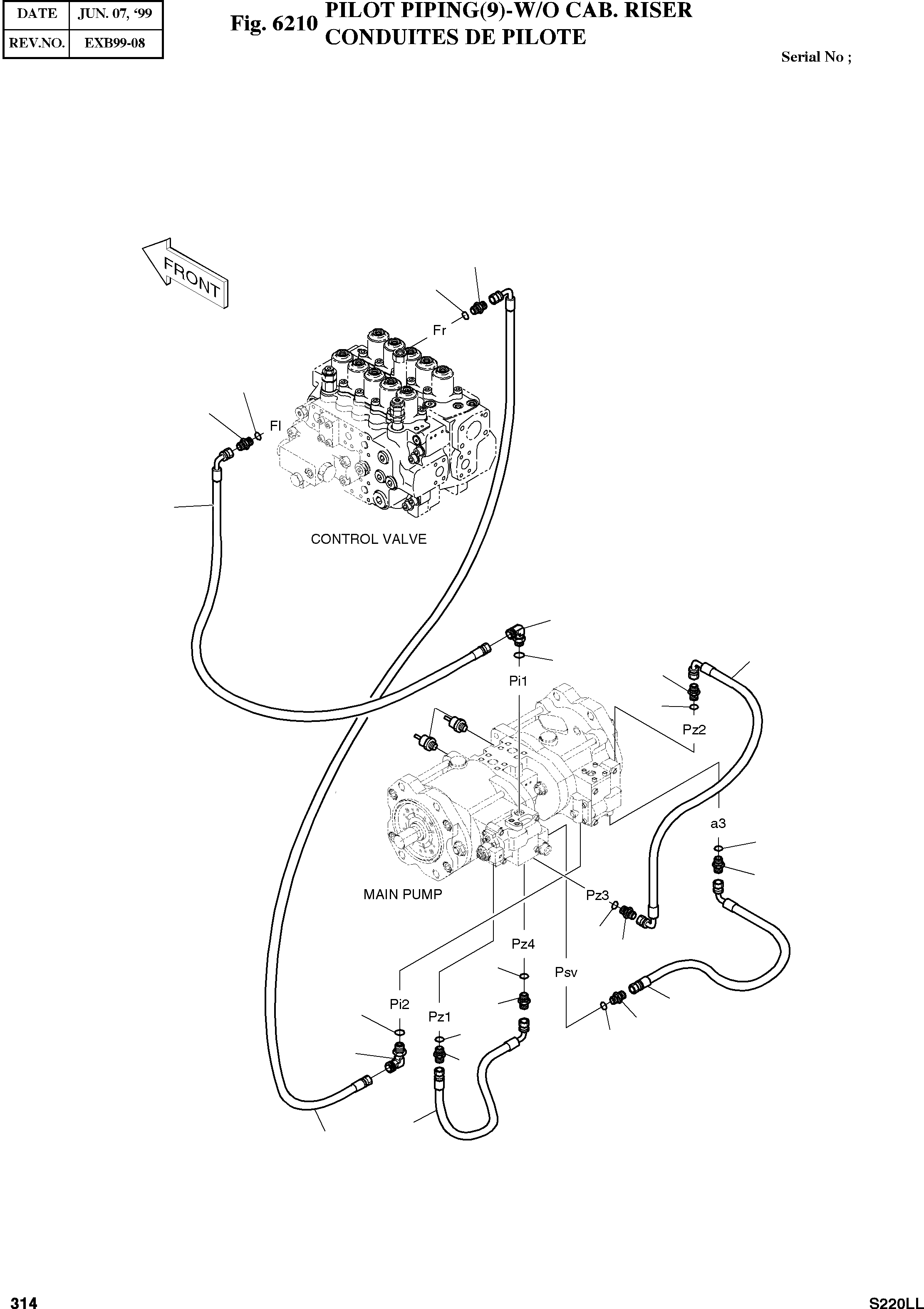 | DATE | JUN. 07, ‘99 |
|---|---|
| REV.NO. | EXB99-08 |

Fig. 6210 PILOT PIPING(9)-W/O CAB. RISER
CONDUITES DE PILOTE

Serial No ;

FRONT

Fr

Fl

CONTROL VALVE

Pi1

Pz2

a3

MAIN PUMP

Pz3

Pz4

Psv

Pi2

Pz1

314

S220LL