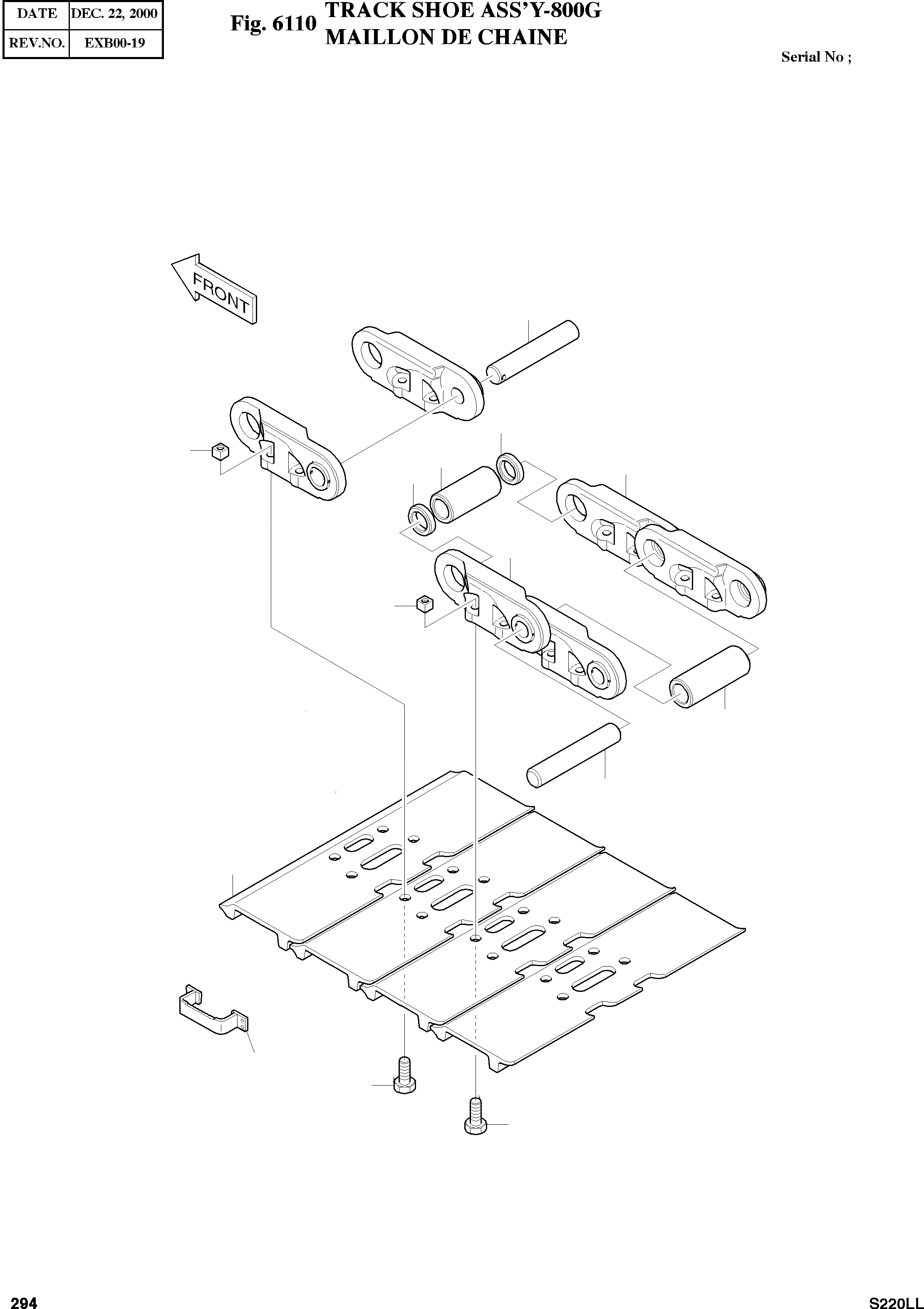 | DATE | DEC. 22, 2000 |
|---|---|
| REV.NO. | EXB00-19 |

Fig. 6110 TRACK SHOE ASS'Y-800G
MAILLON DE CHAINE

Serial No ;

FRONT

294

S220LL