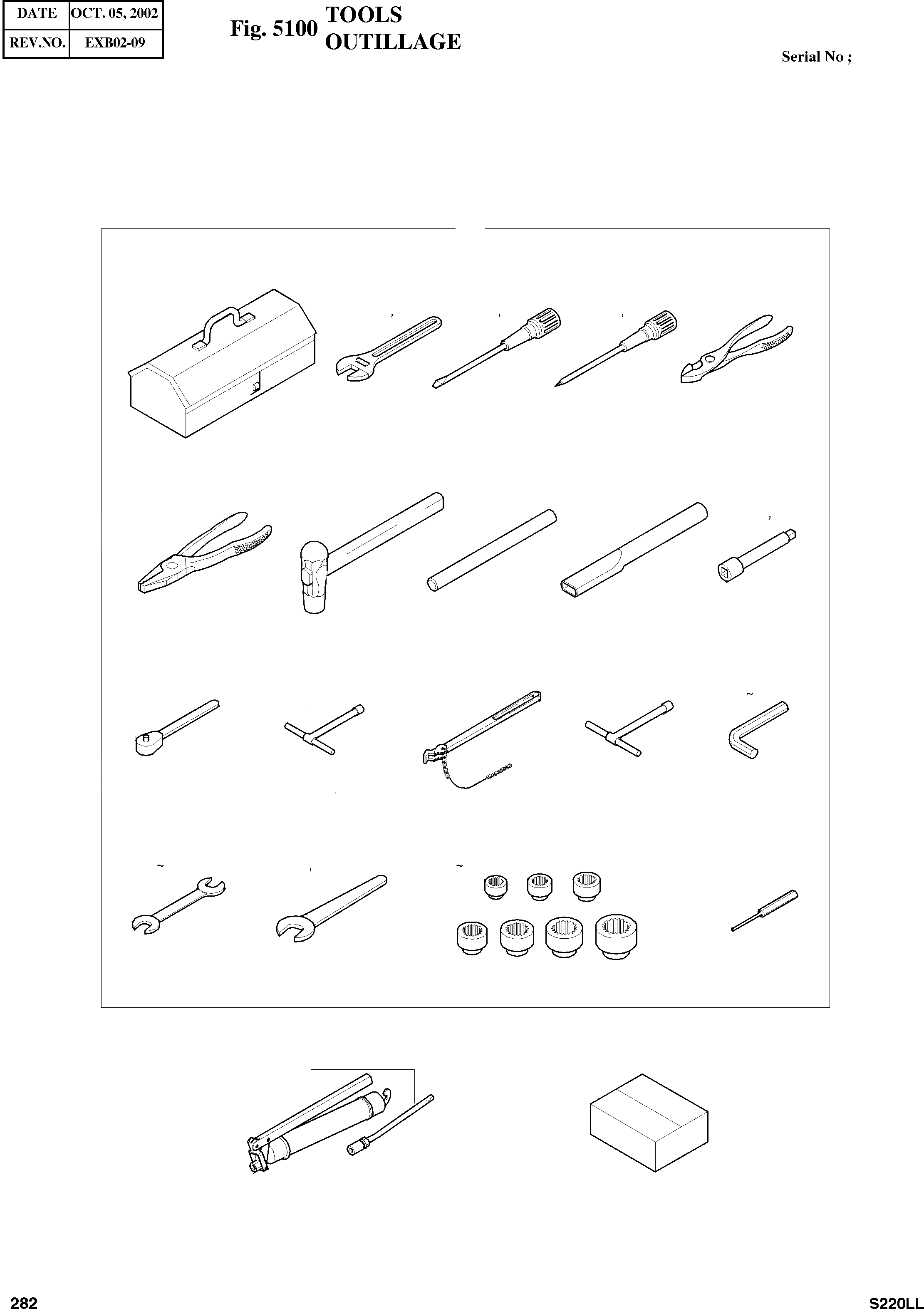 | DATE | OCT. 05, 2002 |
|---|---|
| REV.NO. | EXB02-09 |

Fig. 5100 TOOLS OUTILLAGE

Serial No ;

282

S220LL