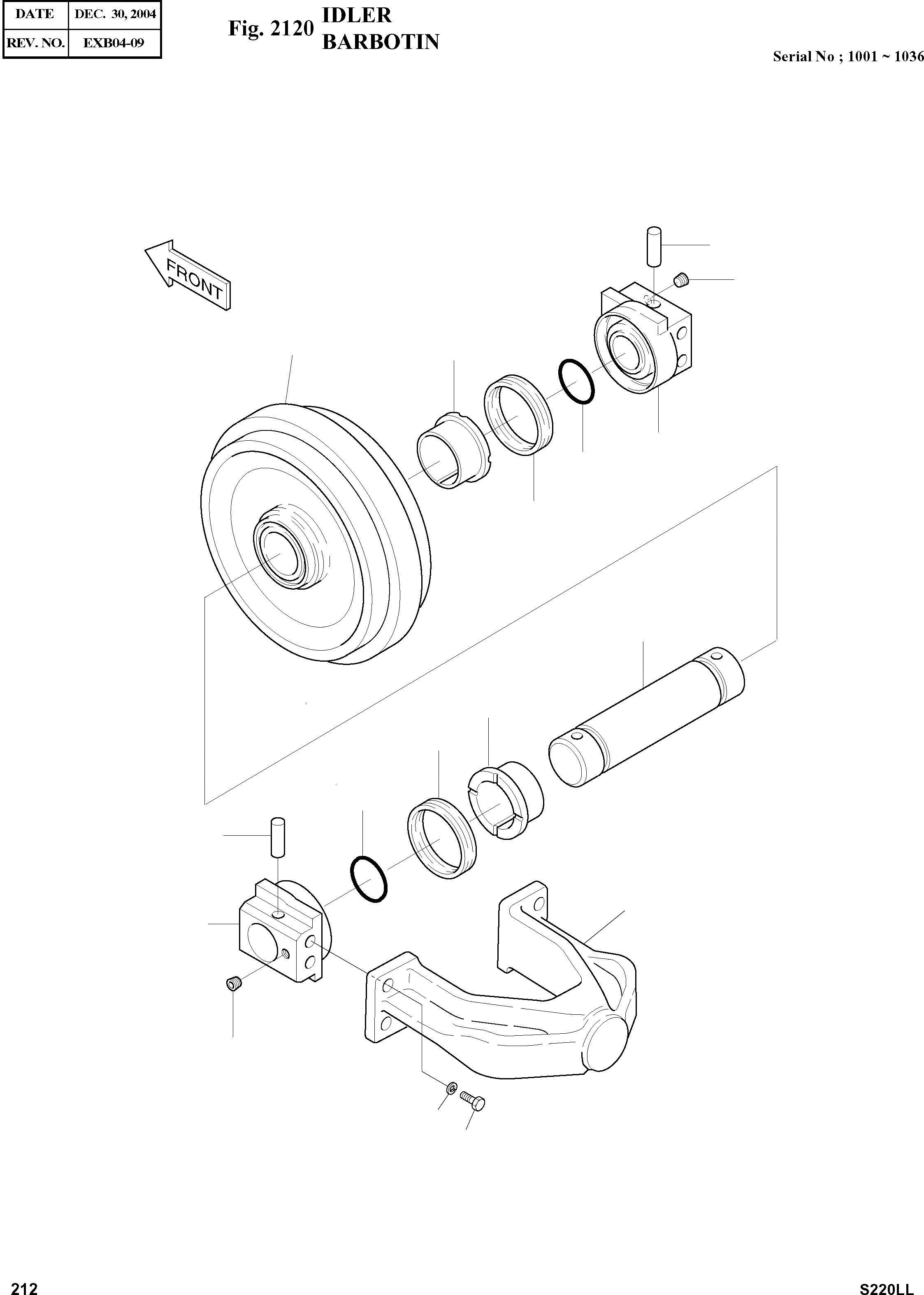 | DATE | DEC. 30, 2004 |
|---|---|
| REV. NO. | EXB04-09 |

Fig. 2120 IDLER
BARBOTIN

Serial No ; 1001 ~ 1036

FRONT

212

S220LL