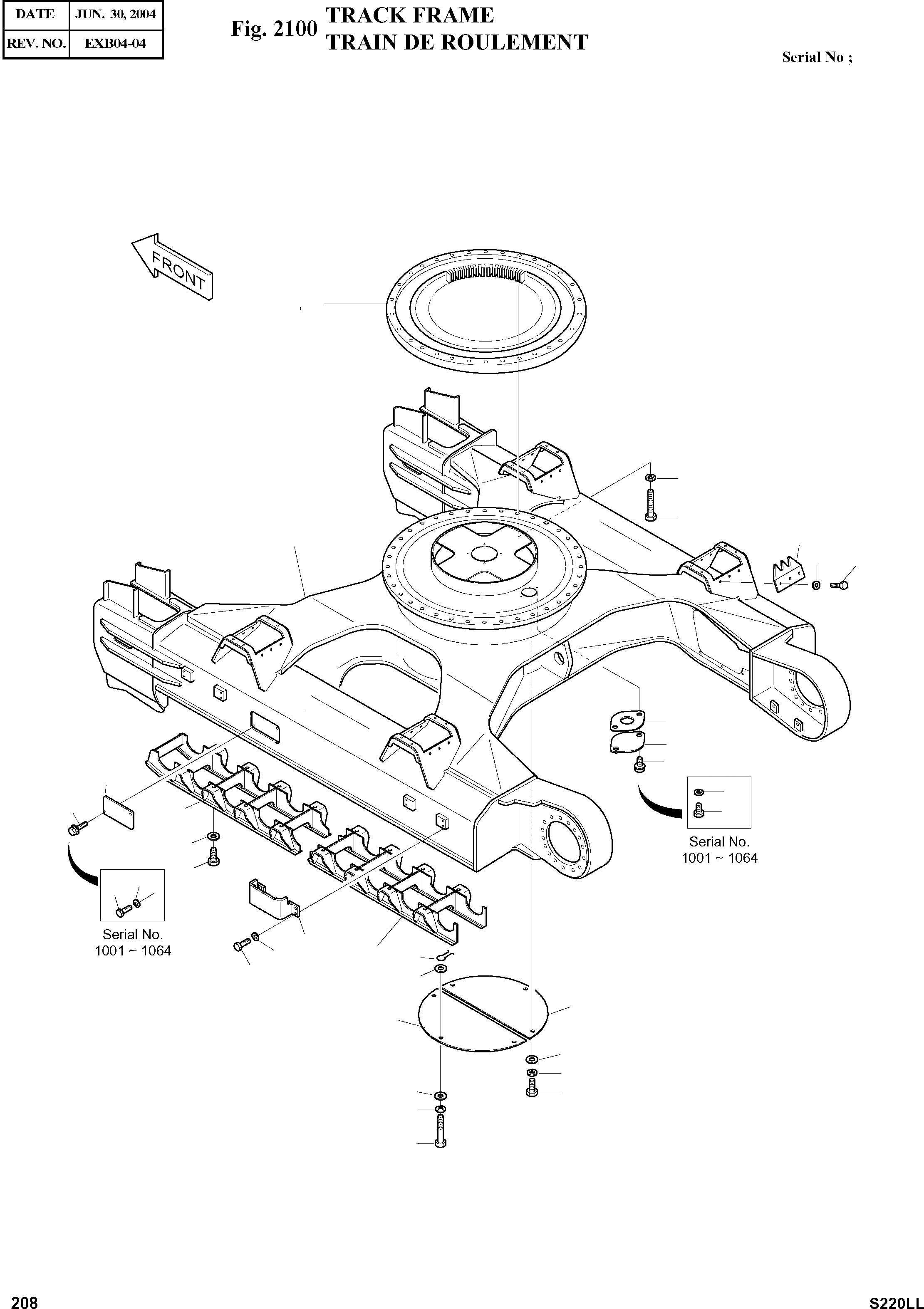 | DATE | JUN. 30, 2004 |
|---|---|
| REV. NO. | EXB04-04 |

Fig. 2100 TRACK FRAME
TRAIN DE ROULEMENT

Serial No ;

FRONT

,

Serial No.
1001 ~ 1064

Serial No.
1001 ~ 1064

208

S220LL