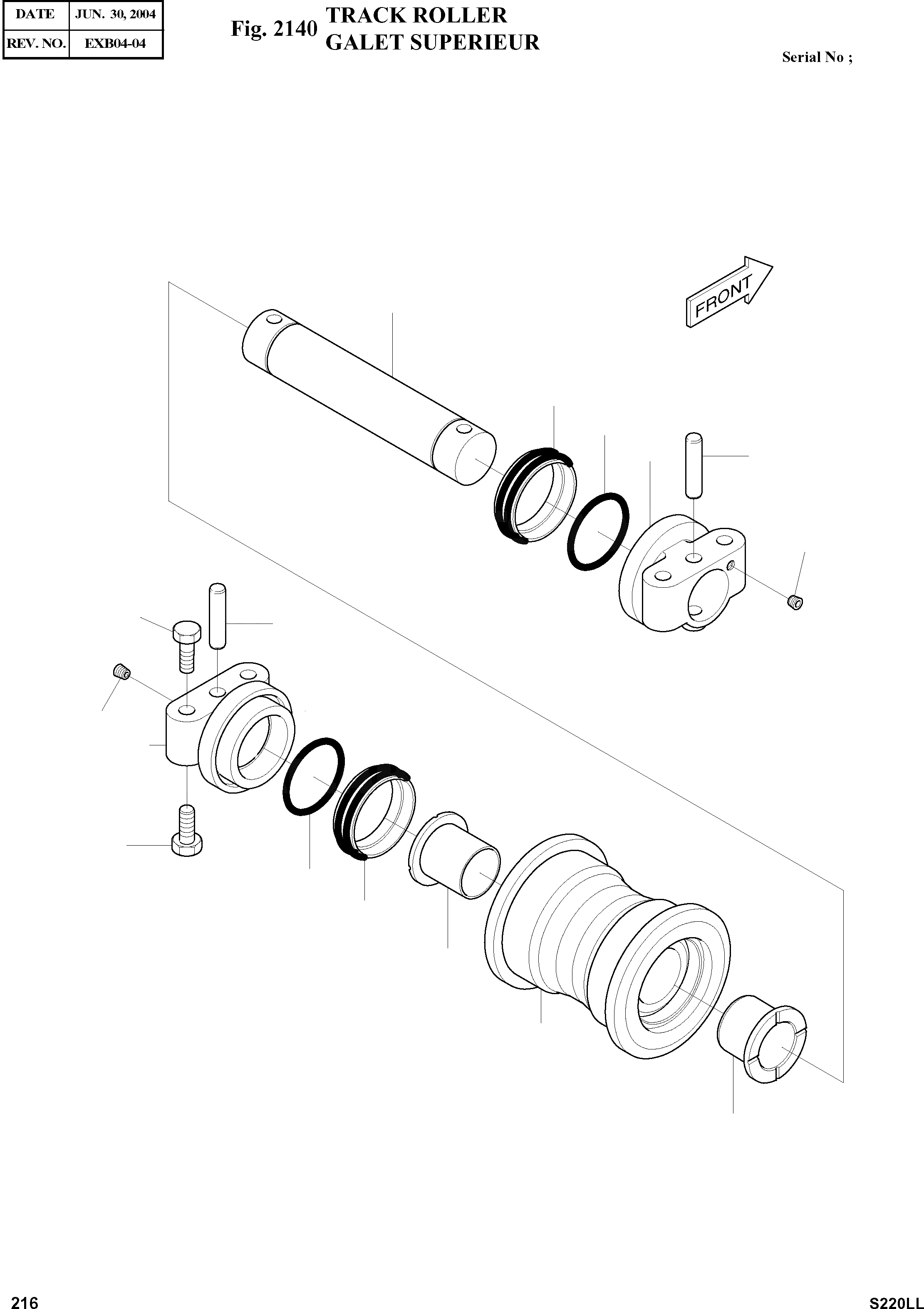 | DATE | JUN. 30, 2004 |
|---|---|
| REV. NO. | EXB04-04 |

Fig. 2140 TRACK ROLLER
GALET SUPERIEUR

Serial No ;

FRONT

216

S220LL