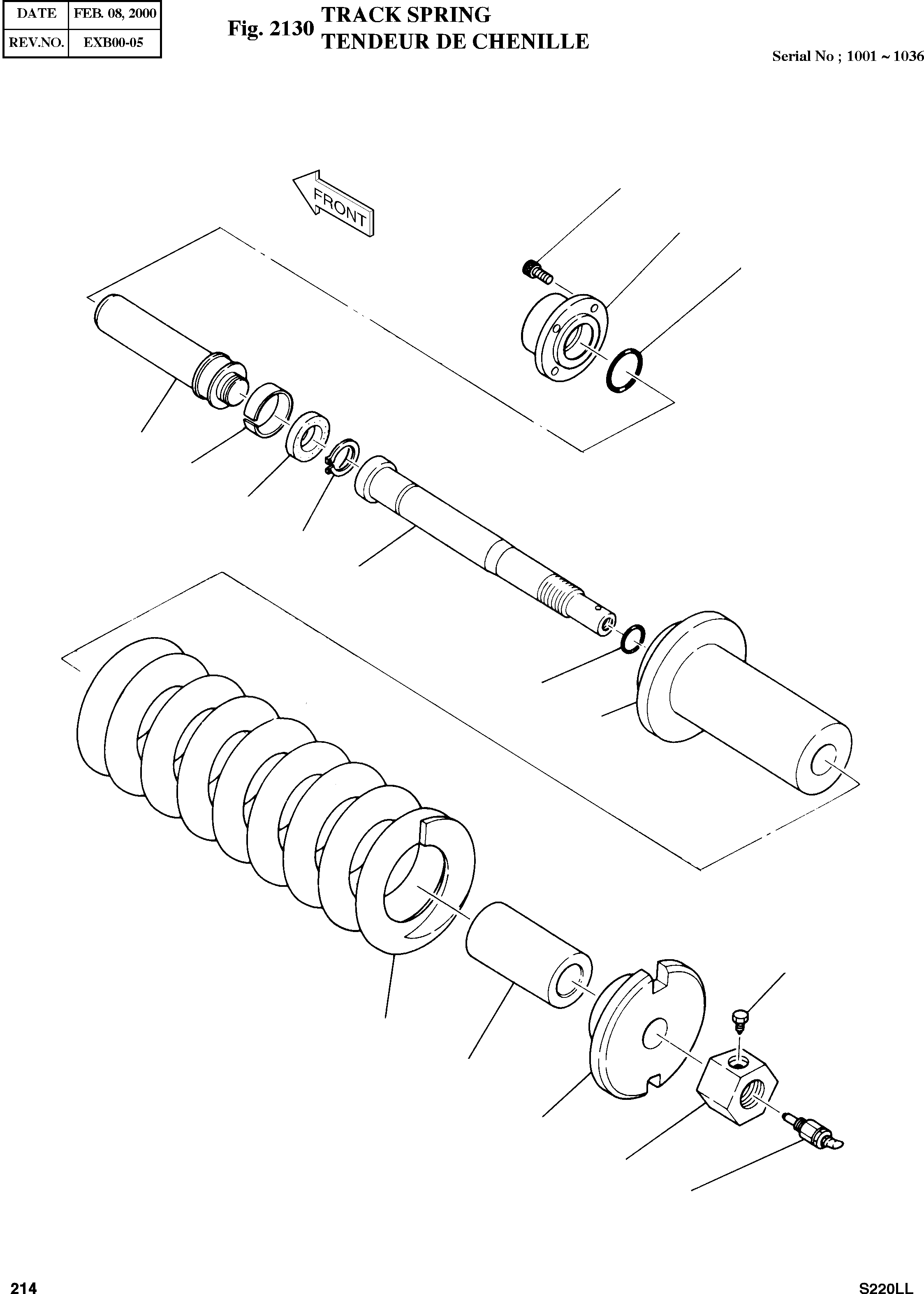 | DATE | FEB. 08, 2000 |
|---|---|
| REV.NO. | EXB00-05 |

Fig. 2130 TRACK SPRING
TENDEUR DE CHENILLE

Serial No ; 1001 ~ 1036

FRONT

214

S220LL