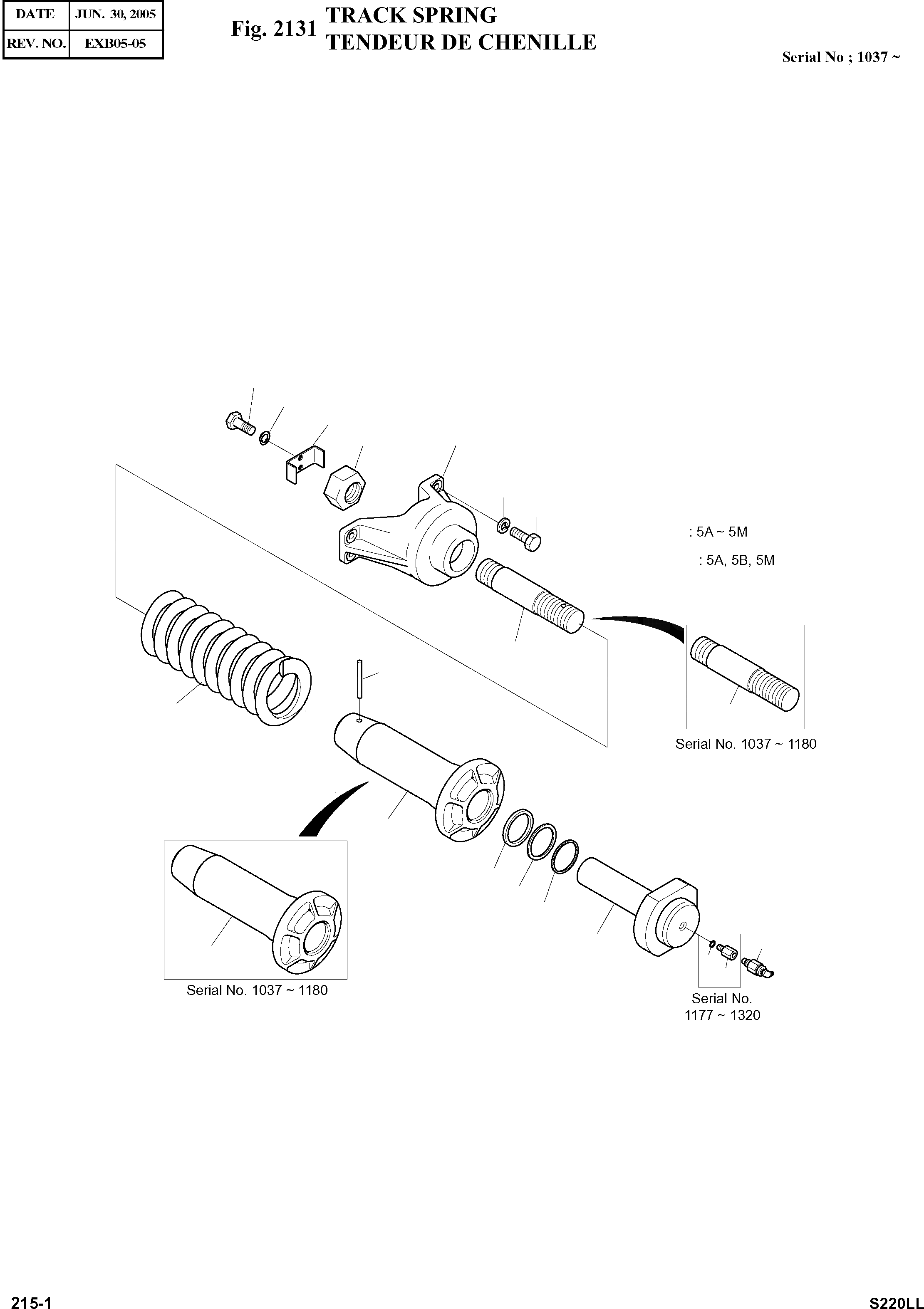 | DATE | JUN. 30, 2005 |
|---|---|
| REV. NO. | EXB05-05 |

Fig. 2131 TRACK SPRING
TENDEUR DE CHENILLE

Serial No ; 1037 ~

: 5A ~ 5M

: 5A, 5B, 5M

Serial No. 1037 ~ 1180

Serial No. 1037 ~ 1180

Serial No.
1177 ~ 1320

215-1

S220LL