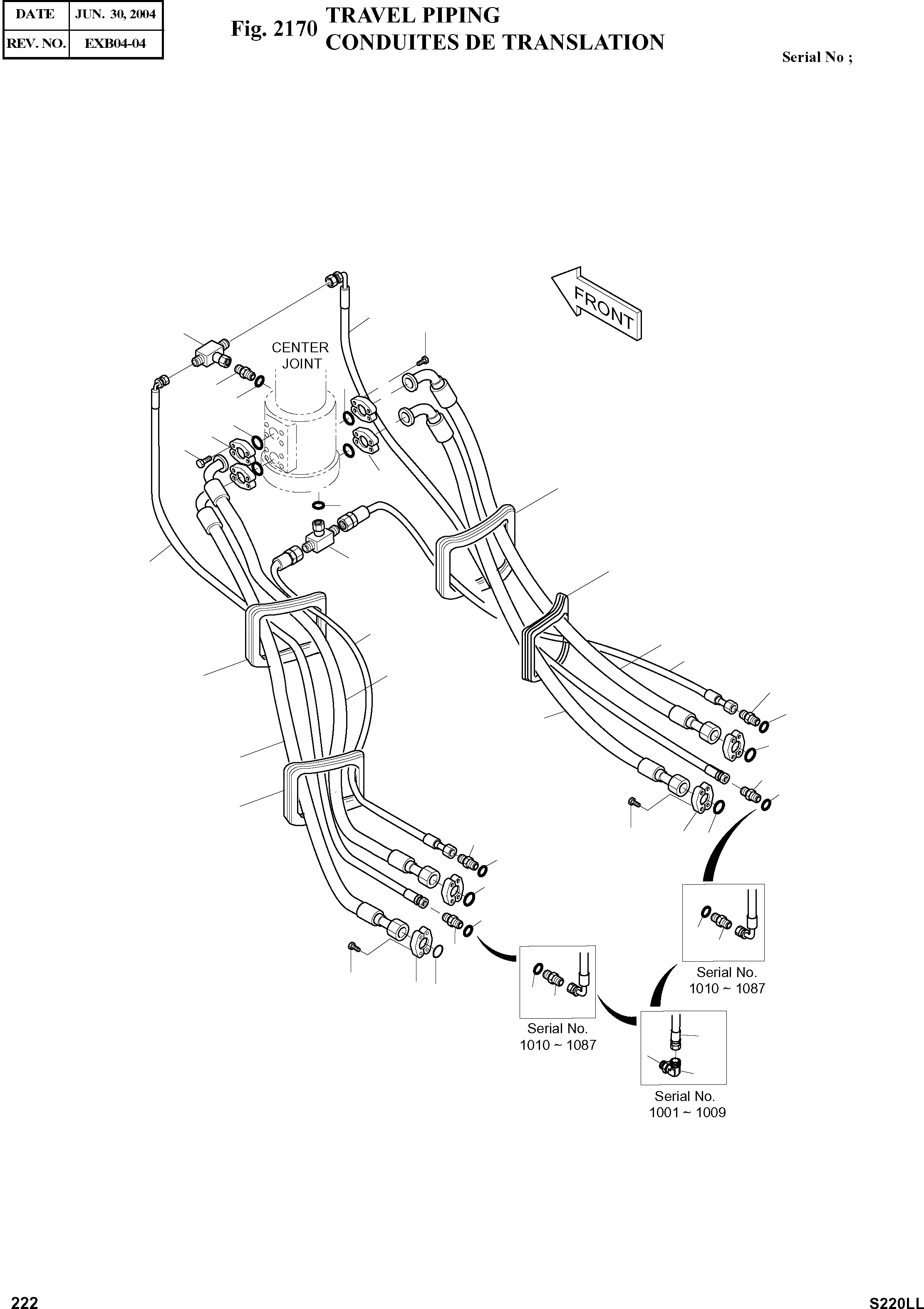 | DATE | JUN. 30, 2004 |
|---|---|
| REV. NO. | EXB04-04 |

Fig. 2170 TRAVEL PIPING
CONDUITES DE TRANSLATION

Serial No ;

FRONT

CENTER JOINT

Serial No.
1010 ~ 1087

Serial No.
1010 ~ 1087

Serial No.
1001 ~ 1009

222

S220LL