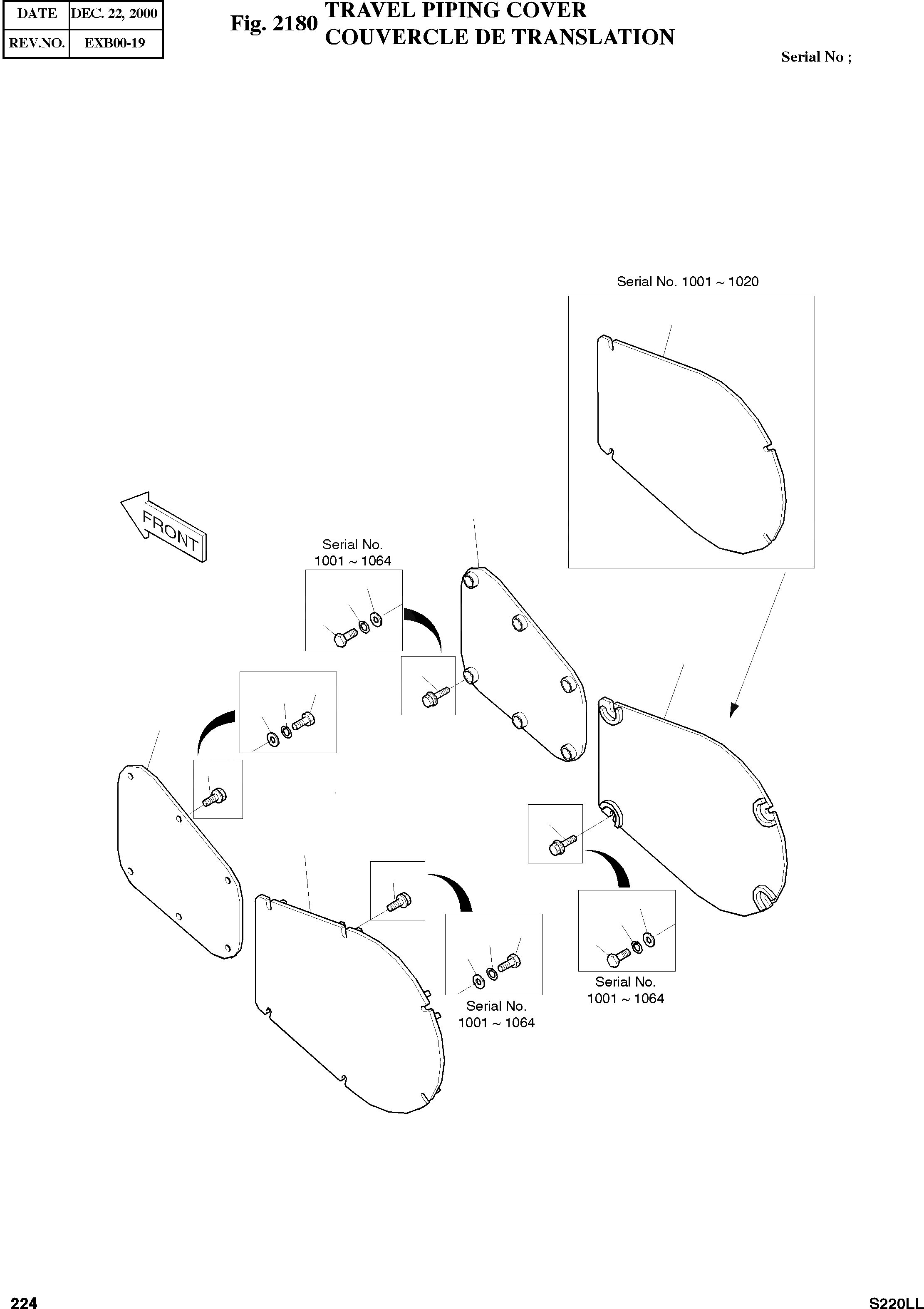 | DATE | DEC. 22, 2000 |
|---|---|
| REV.NO. | EXB00-19 |

Fig. 2180 TRAVEL PIPING COVER
COUVERCLE DE TRANSLATION

Serial No ;

Serial No. 1001 ~ 1020

FRONT

Serial No.
1001 ~ 1064

Serial No.
1001 ~ 1064

Serial No.
1001 ~ 1064

224

S220LL