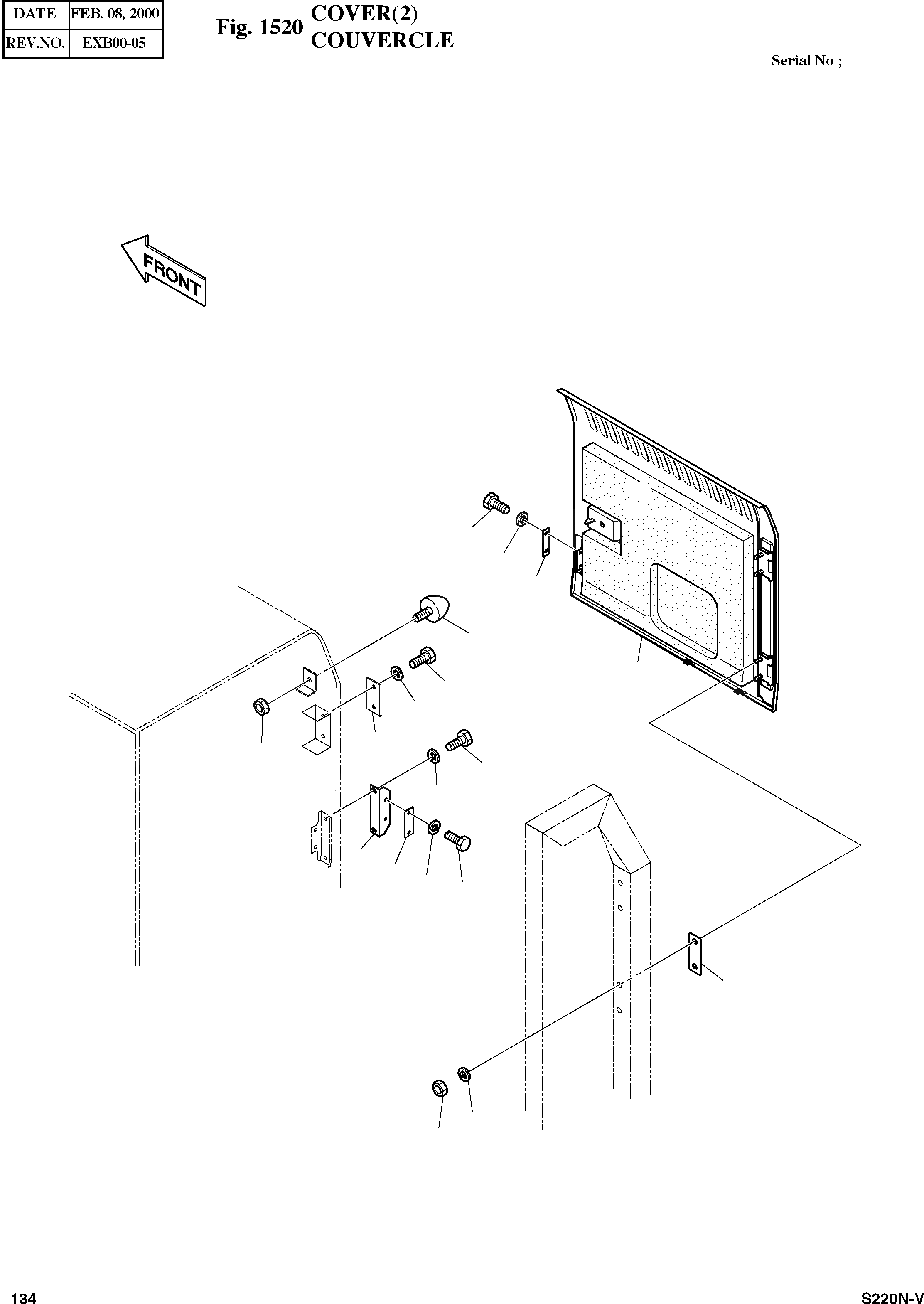 | DATE | FEB. 08, 2000 |
|---|---|
| REV.NO. | EXB00-05 |

Fig. 1520 COVER(2)
COUVERCLE

Serial No ;

FRONT

134

S220N-V