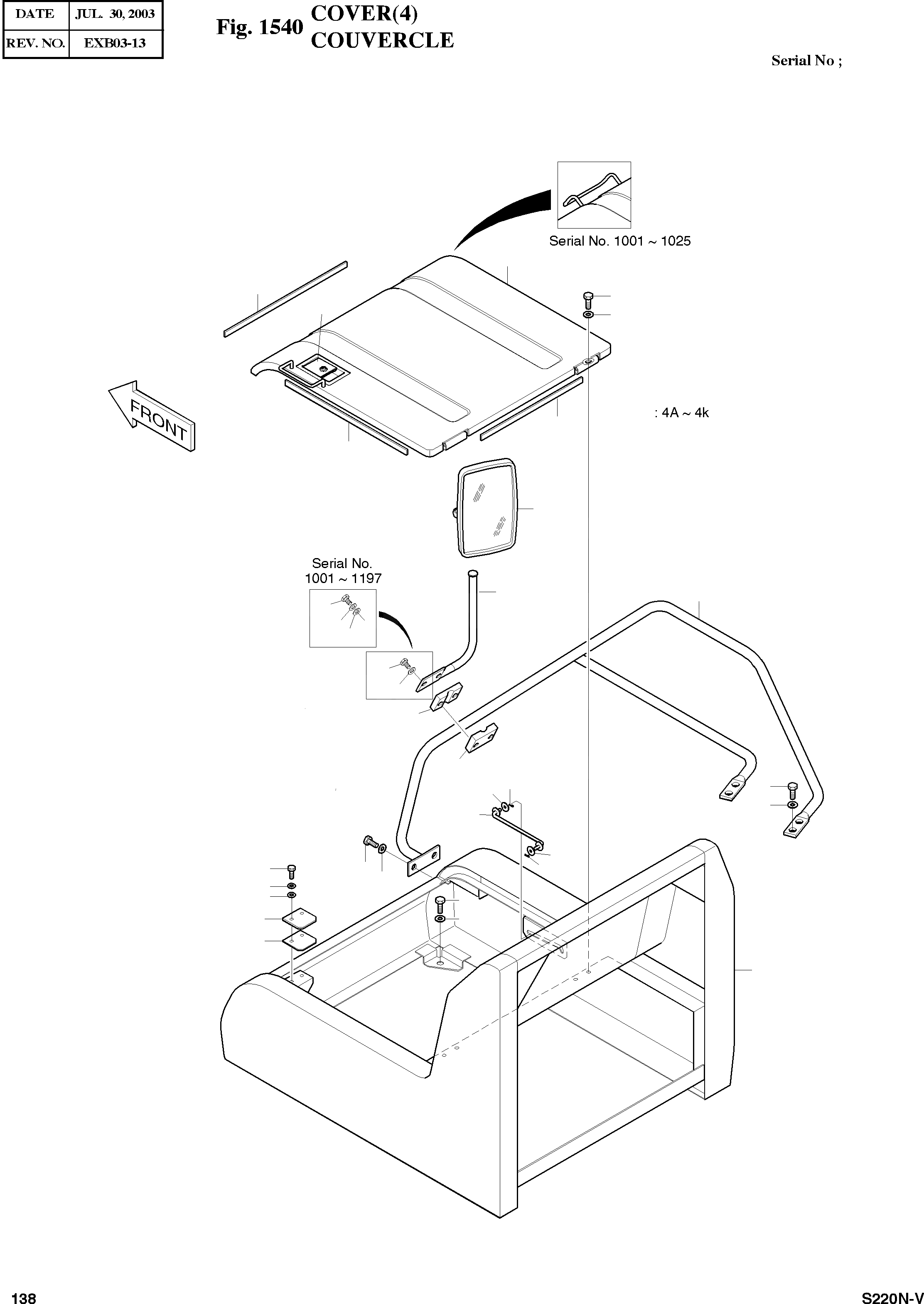 | DATE | JUL. 30, 2003 |
|---|---|
| REV. NO. | EXB03-13 |

Fig. 1540 COVER(4) COUVERCLE

Serial No ;

Serial No. 1001 ~ 1025

FRONT

: 4A ~ 4k

Serial No. 1001 ~ 1197

138

S220N-V