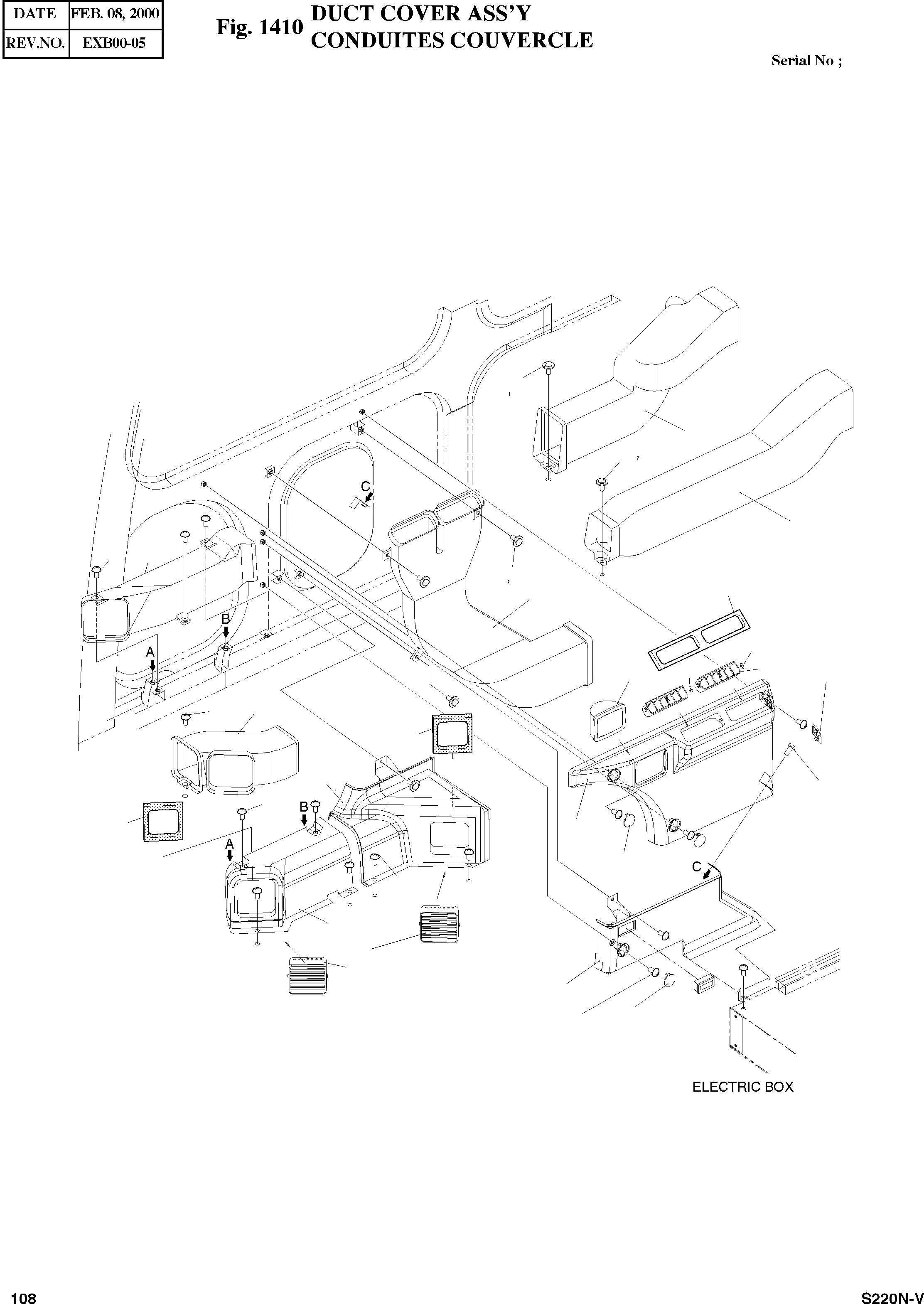 | DATE | FEB. 08, 2000 |
|---|---|
| REV.NO. | EXB00-05 |

Fig. 1410 DUCT COVER ASS'Y
CONDUITES COUVERCLE

Serial No ;

C

B

A

B

A

C

ELECTRIC BOX

108

S220N-V