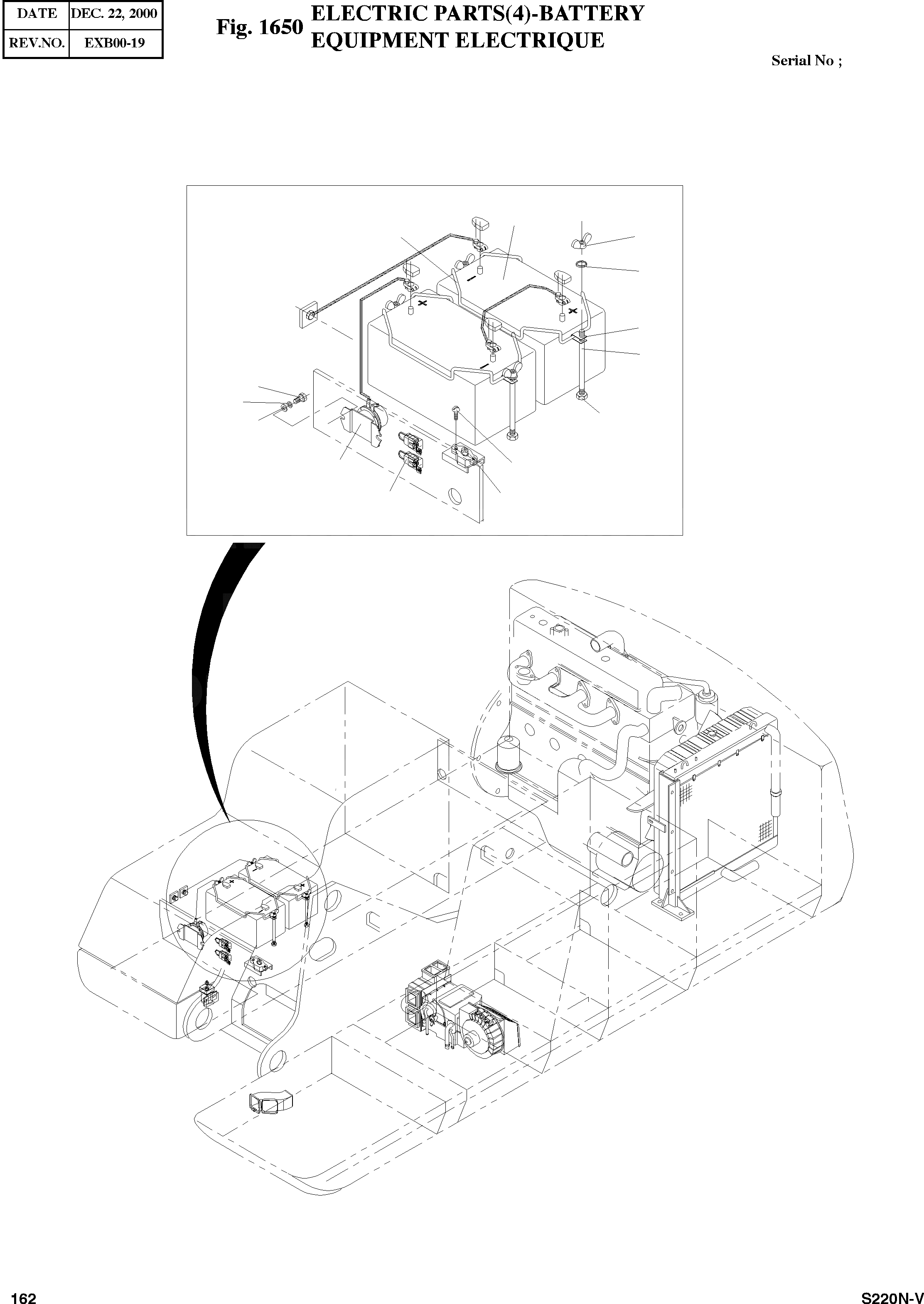 | DATE | DEC. 22, 2000 |
|---|---|
| REV.NO. | EXB00-19 |

Fig. 1650 ELECTRIC PARTS(4)-BATTERY
EQUIPMENT ELECTRIQUE

Serial No ;

162

S220N-V