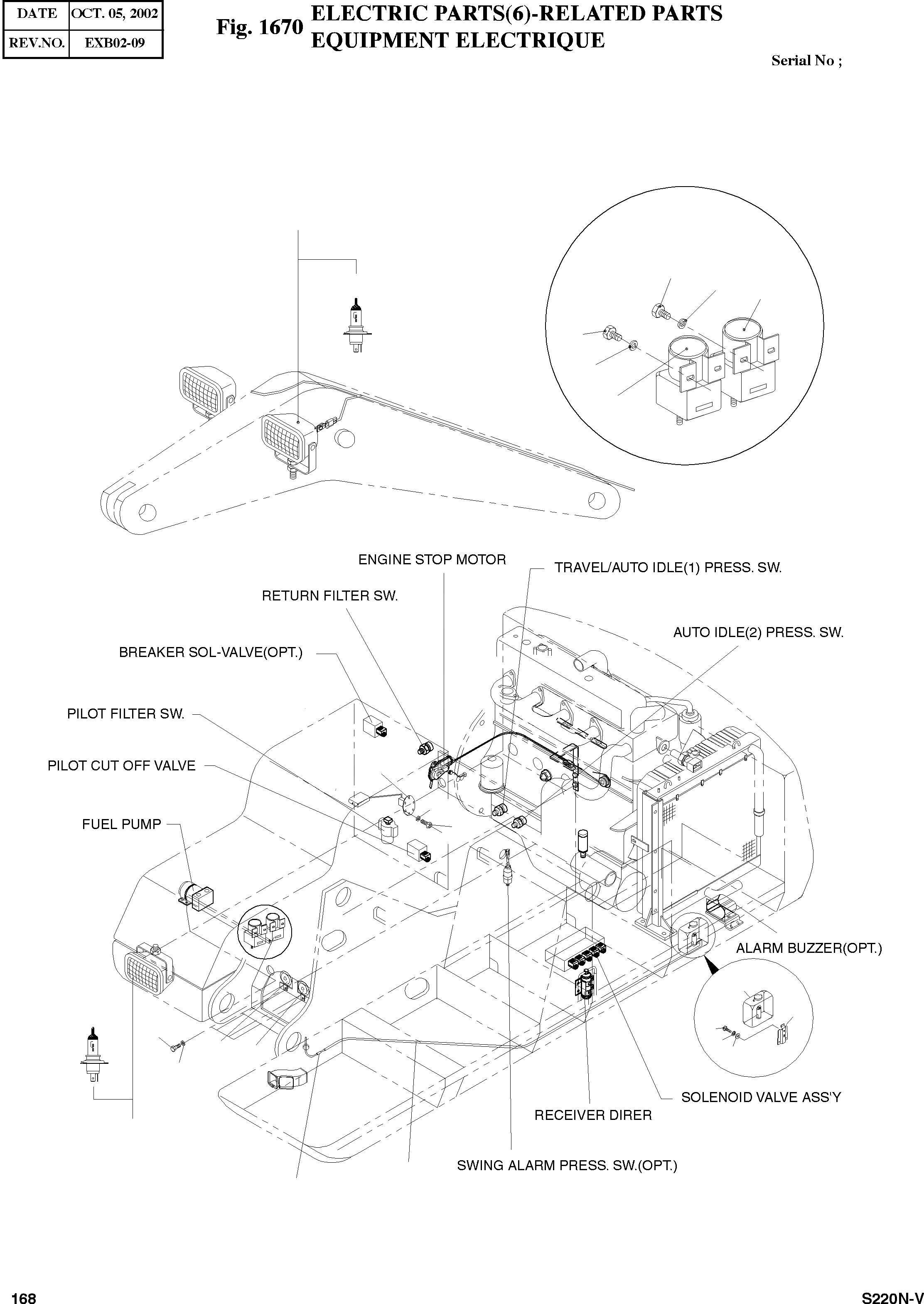 | DATE | OCT. 05, 2002 |
|---|---|
| REV.NO. | EXB02-09 |

Fig. 1670 ELECTRIC PARTS(6)-RELATED PARTS
EQUIPMENT ELECTRIQUE

Serial No ;

ENGINE STOP MOTOR

TRAVEL/AUTO IDLE(1) PRESS. SW.

RETURN FILTER SW.

AUTO IDLE(2) PRESS. SW.

BREAKER SOL-VALVE(OPT.)

PILOT FILTER SW.

PILOT CUT OFF VALVE

FUEL PUMP

ALARM BUZZER(OPT.)

SOLENOID VALVE ASS'Y

RECEIVER DIRER

SWING ALARM PRESS. SW.(OPT.)

168

S220N-V